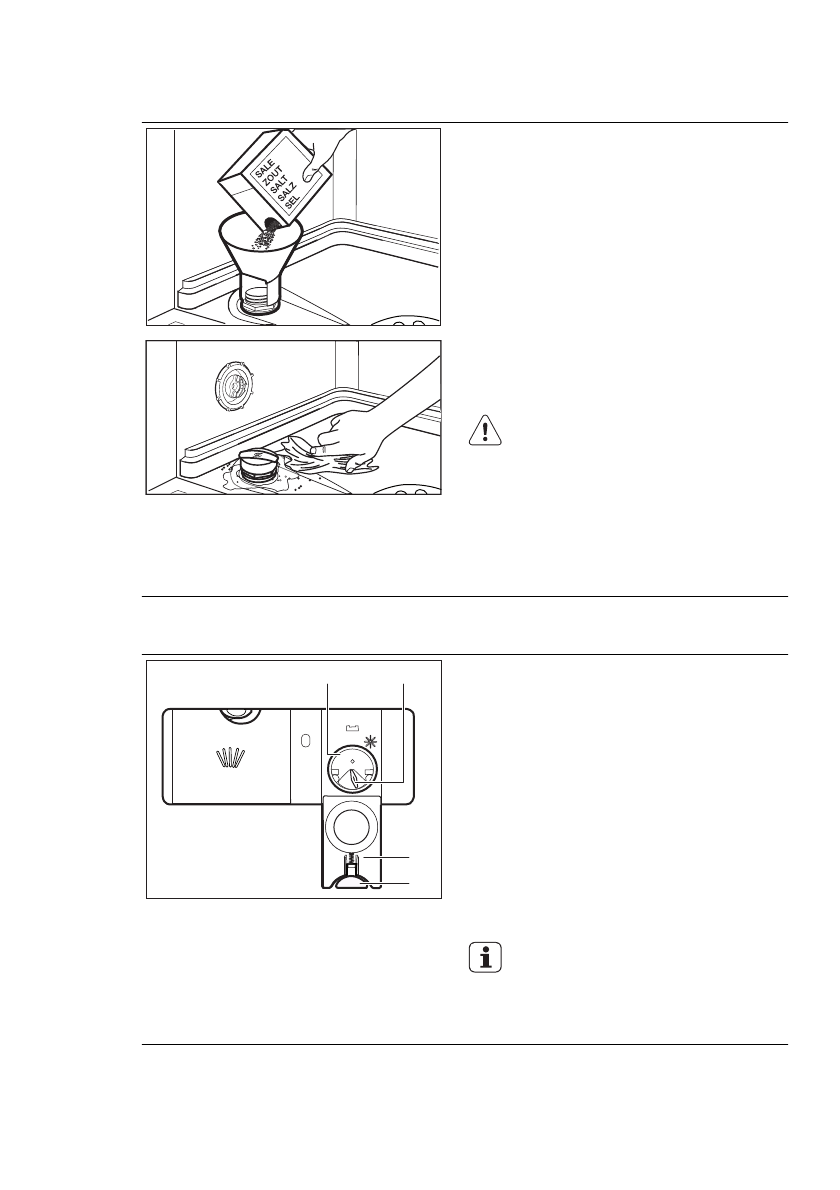 SALE
ZOUT
SALT
SALZ
SEL