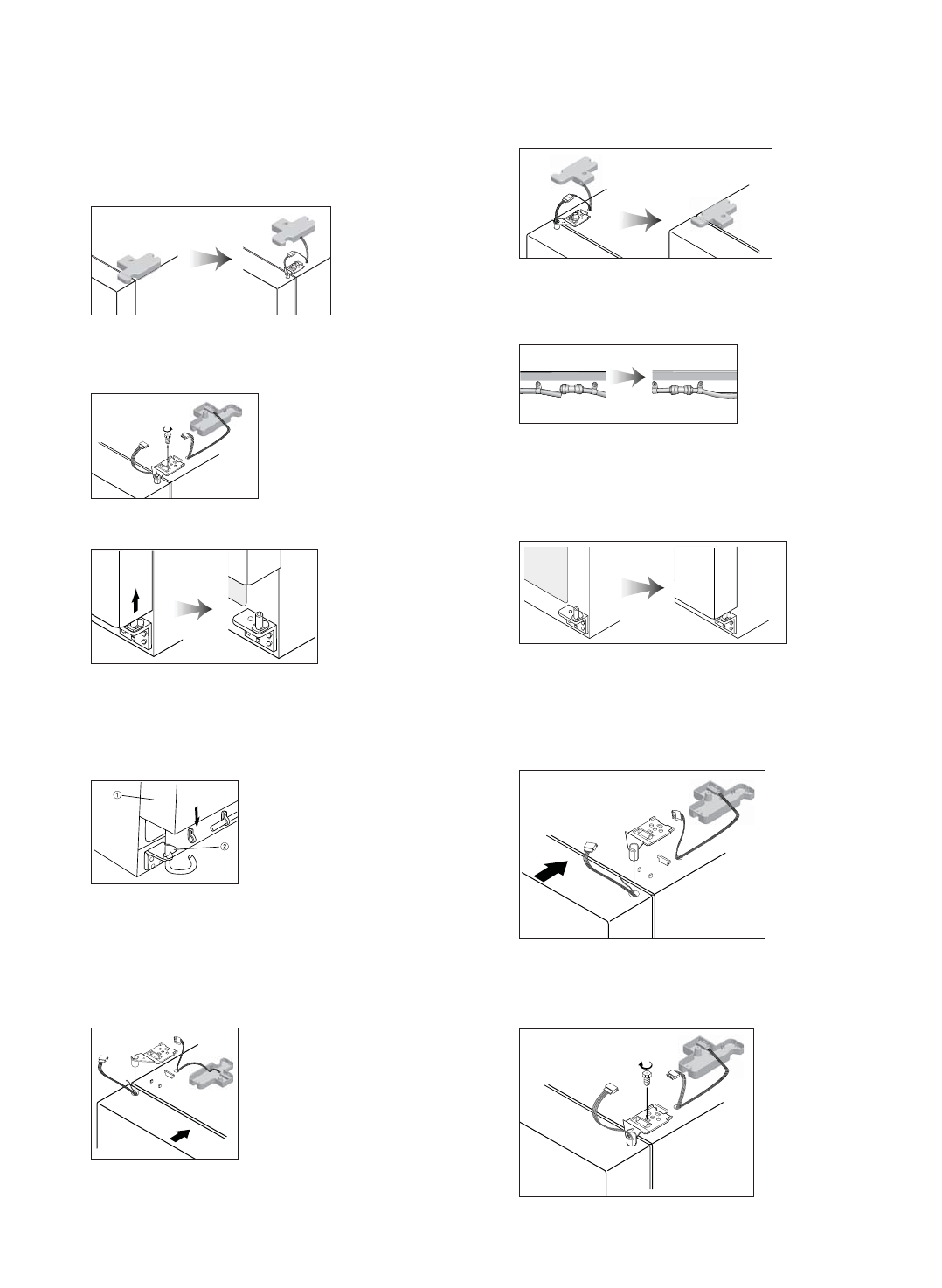 ①
②