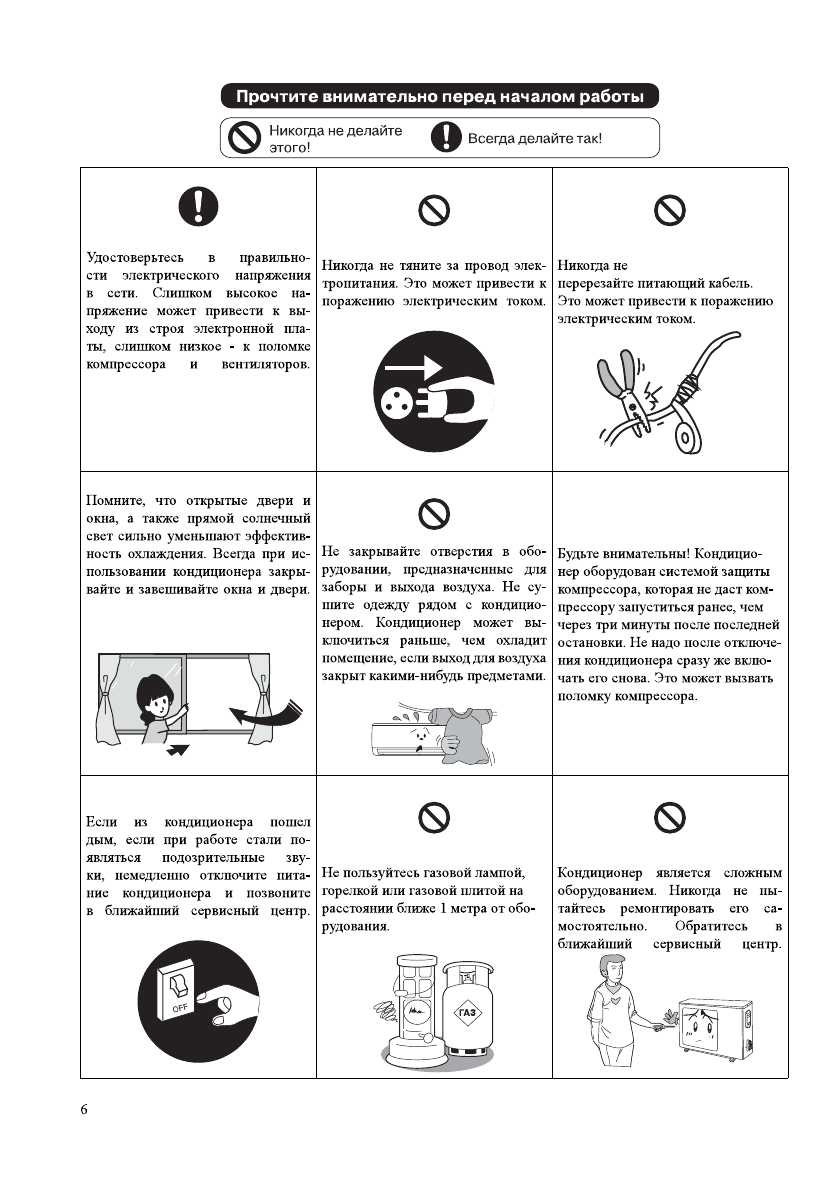 Прочтите внимательно перед началом работы

Никогда не делайте этого!

Всегда делайте так!

| | | |
|---|---|---|
| Удостоверьтесь в правильности электрического напряжения в сети. Слишком высокое напряжение может привести к выходу из строя электронной платы, слишком низкое - к поломке компрессора и вентиляторов. | Никогда не тяните за провод электропитания. Это может привести к поражению электрическим током. | Никогда не перерезайте питающий кабель. Это может привести к поражению электрическим током. |
| Помните, что открытые двери и окна, а также прямой солнечный свет сильно уменьшают эффективность охлаждения. Всегда при использовании кондиционера закрывайте и завешивайте окна и двери. | Не закрывайте отверстия в оборудовании, предназначенные для заборы и выхода воздуха. Не сушите одежду рядом с кондиционером. Кондиционер может выключиться раньше, чем охладит помещение, если выход для воздуха закрыт какими-нибудь предметами. | Будьте внимательны! Кондиционер оборудован системой защиты компрессора, которая не даст компрессору запуститься ранее, чем через три минуты после последней остановки. Не надо после отключения кондиционера сразу же включать его снова. Это может вызвать поломку компрессора. |
| Если из кондиционера пошел дым, если при работе стали появляться подозрительные звуки, немедленно отключите питание кондиционера и позвоните в ближайший сервисный центр. OFF | Не пользуйтесь газовой лампой, горелкой или газовой плитой на расстоянии ближе 1 метра от оборудования. ГАЗ | Кондиционер является сложным оборудованием. Никогда не пытайтесь ремонтировать его самостоятельно. Обратитесь в ближайший сервисный центр. |

6