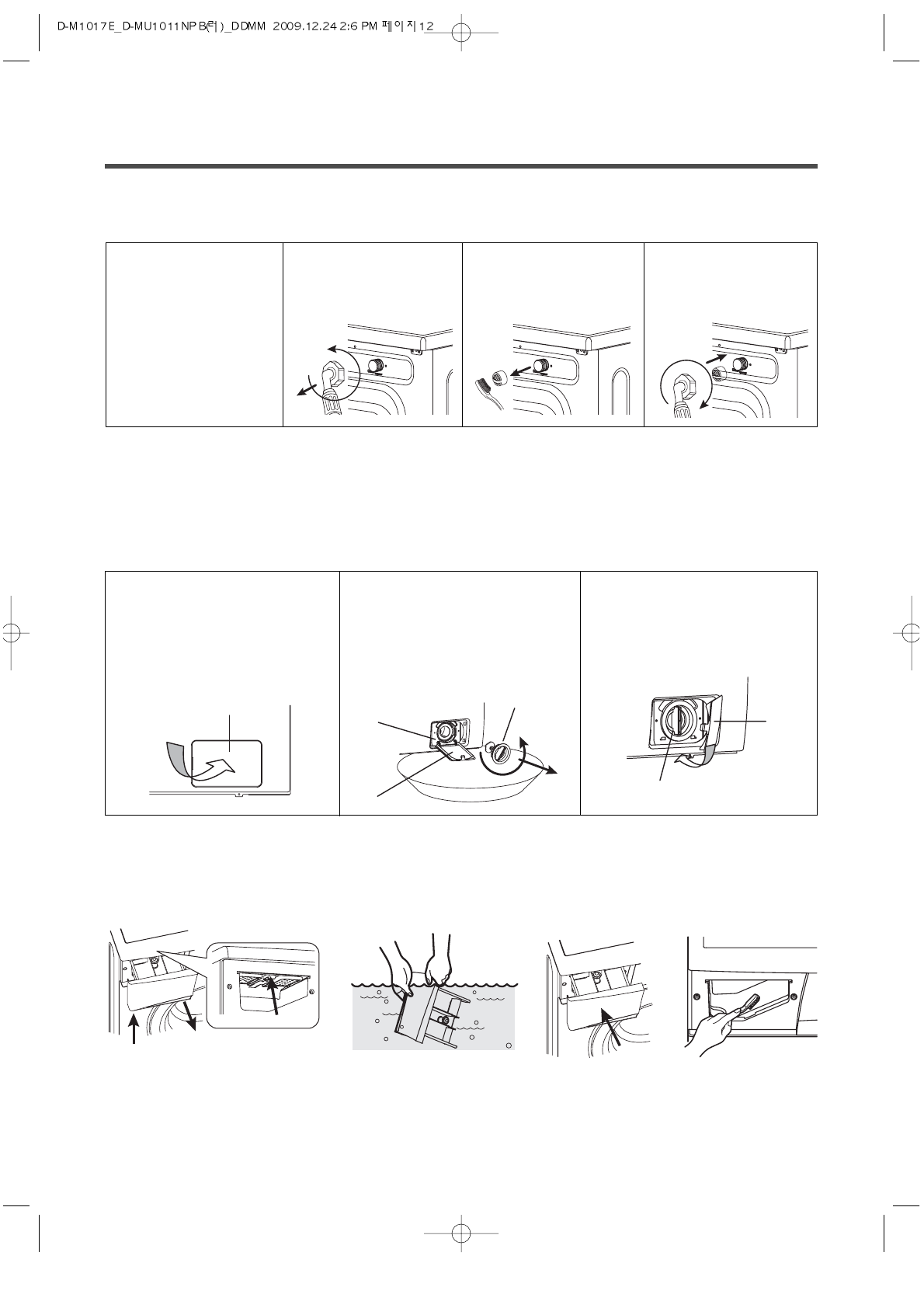 D-M1017E_D-MU1011NPB(러)_DDMM 2009.12.24 2:6 PM 페이지12