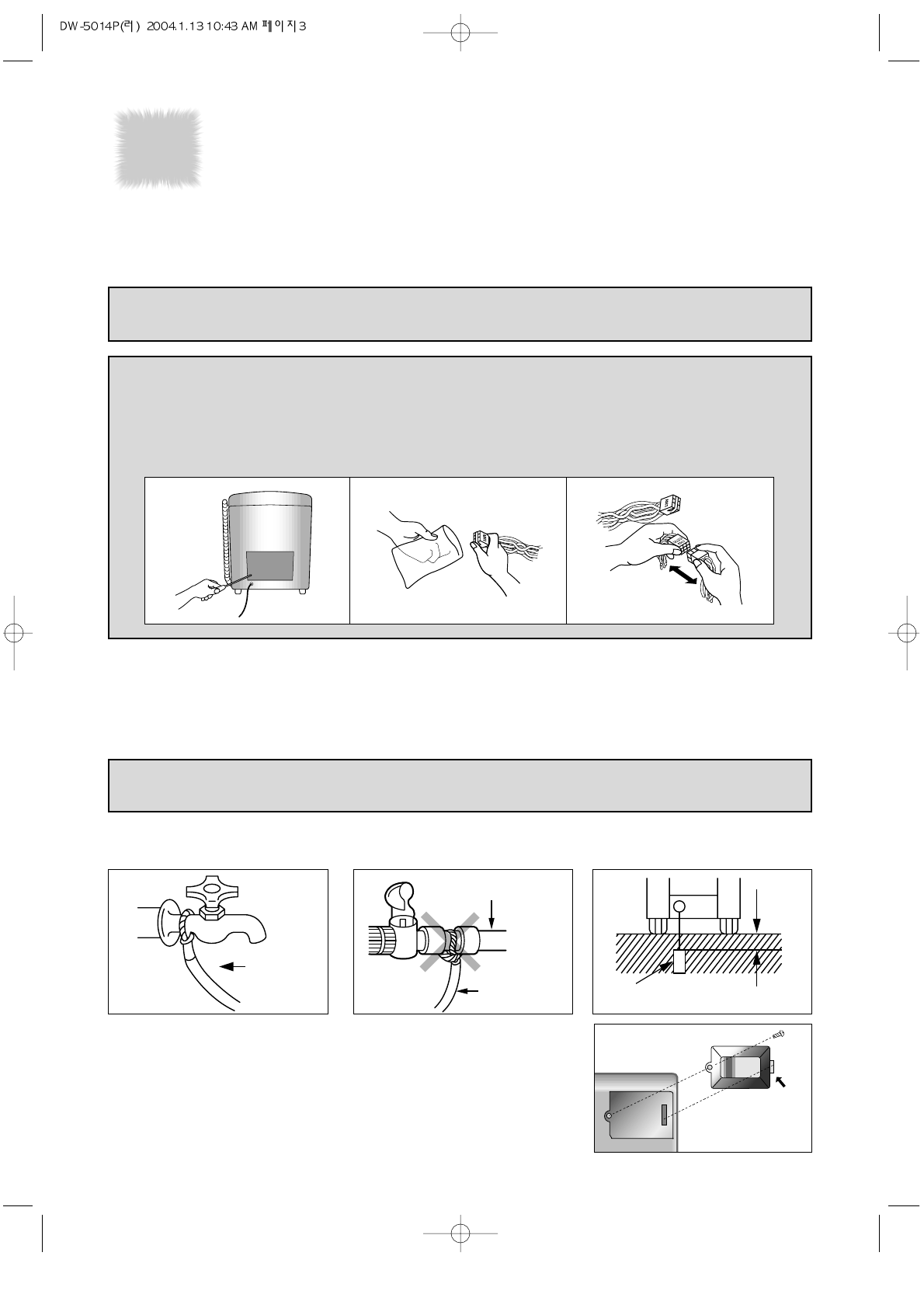 DW-5014P(러) 2004.1.13 10:43 AM 페이지3