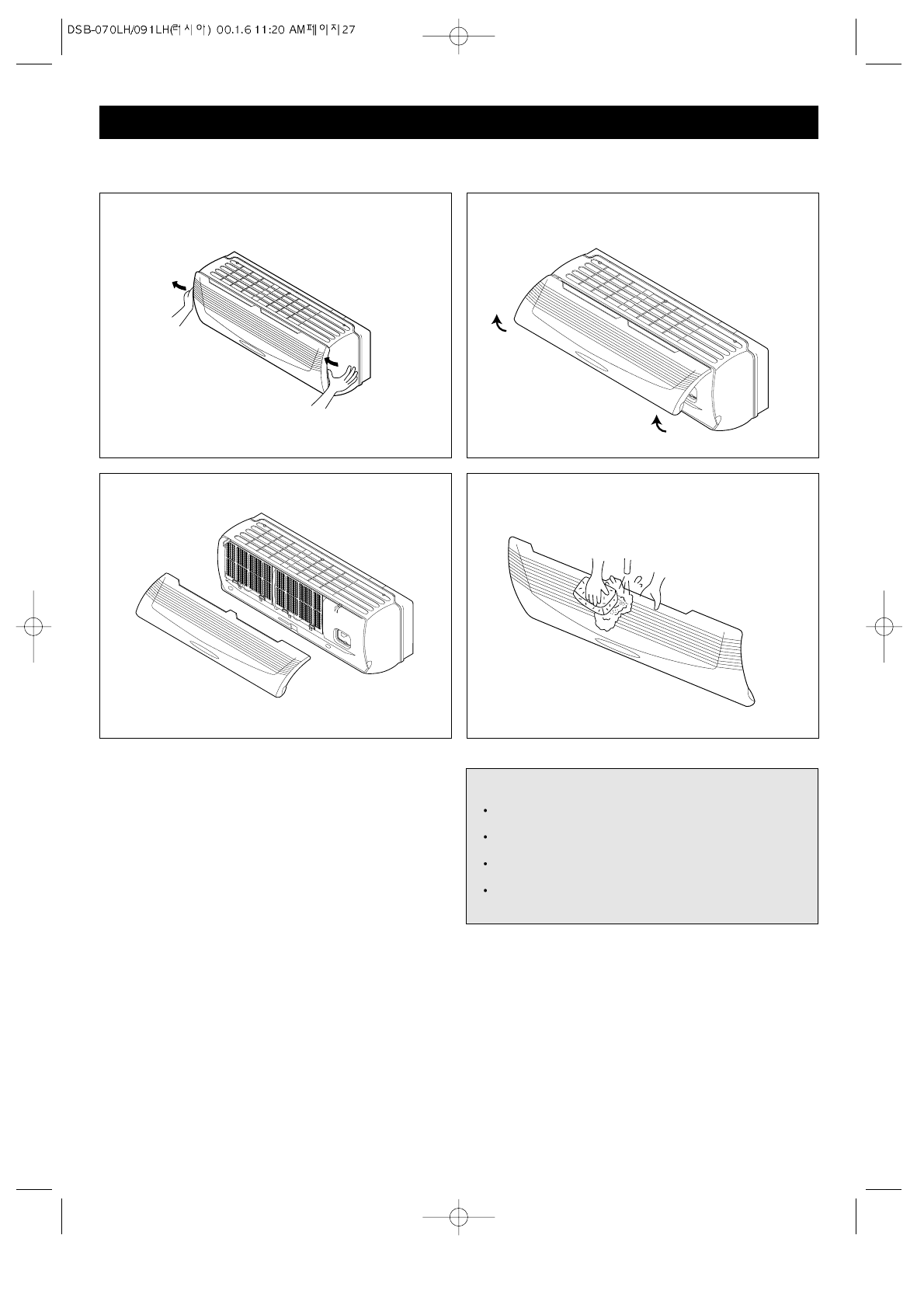 DSB-070LH/091LH(러시아) 00.1.6 11:20 AM페이지27