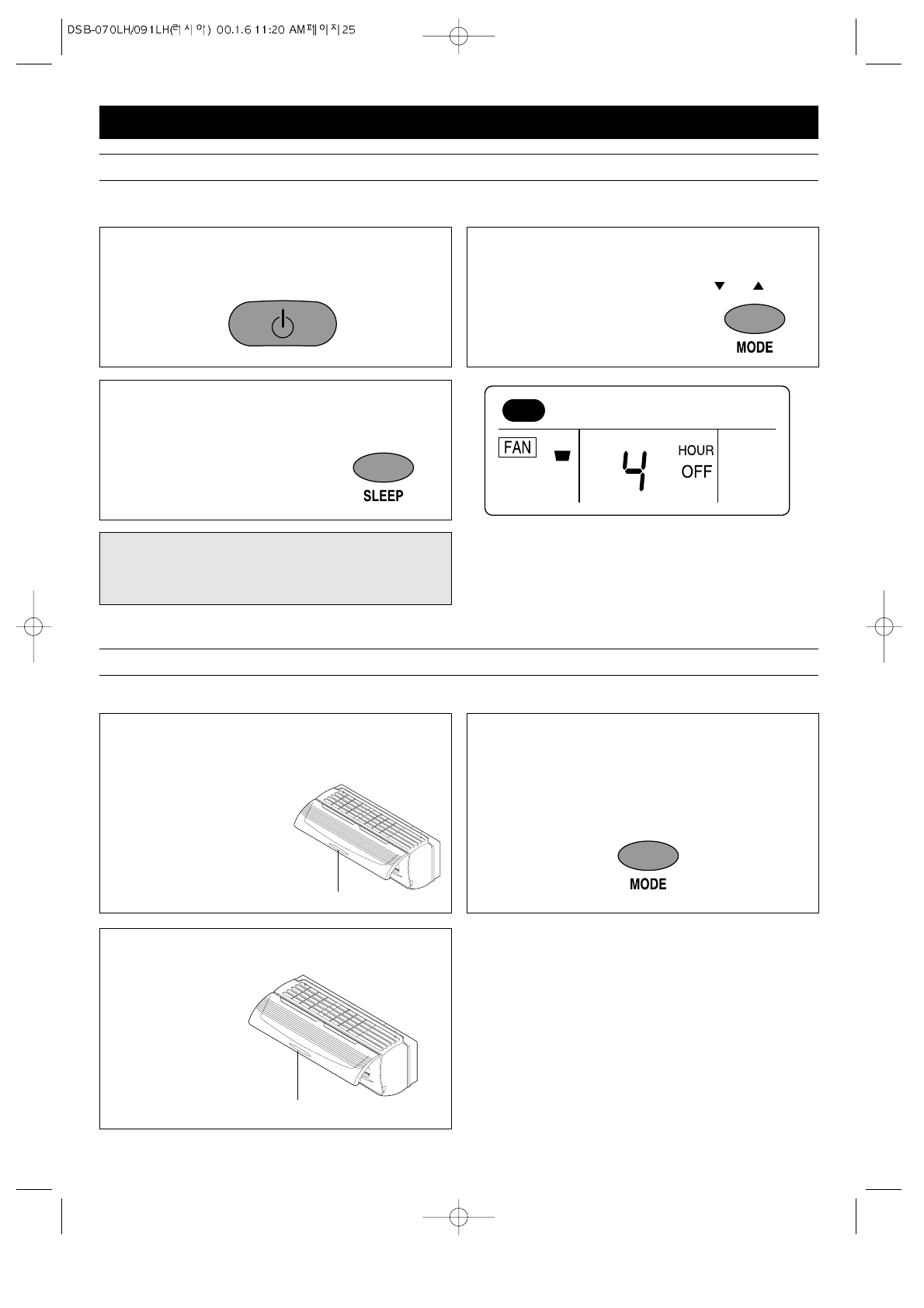 DSB-070LH/091LH(러시아) 00.1.6 11:20 AM페이지25

MODE

SLEEP

FAN

4

HOUR

OFF

MODE