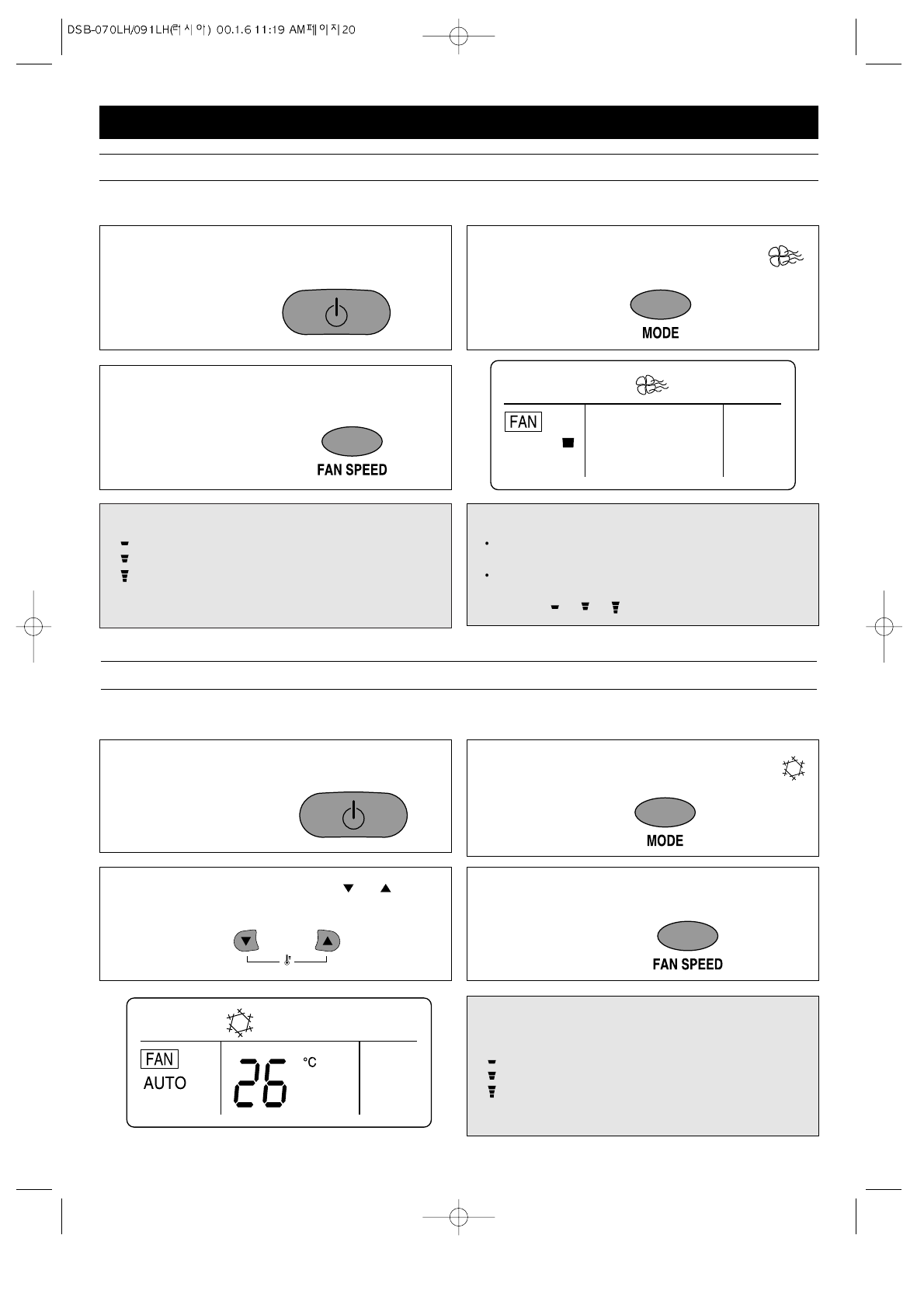 DSB-070LH/091LH(러시아) 00.1.6 11:19 AM페이지20

MODE

FAN SPEED

FAN

MODE

FAN SPEED

FAN
AUTO
26 °C