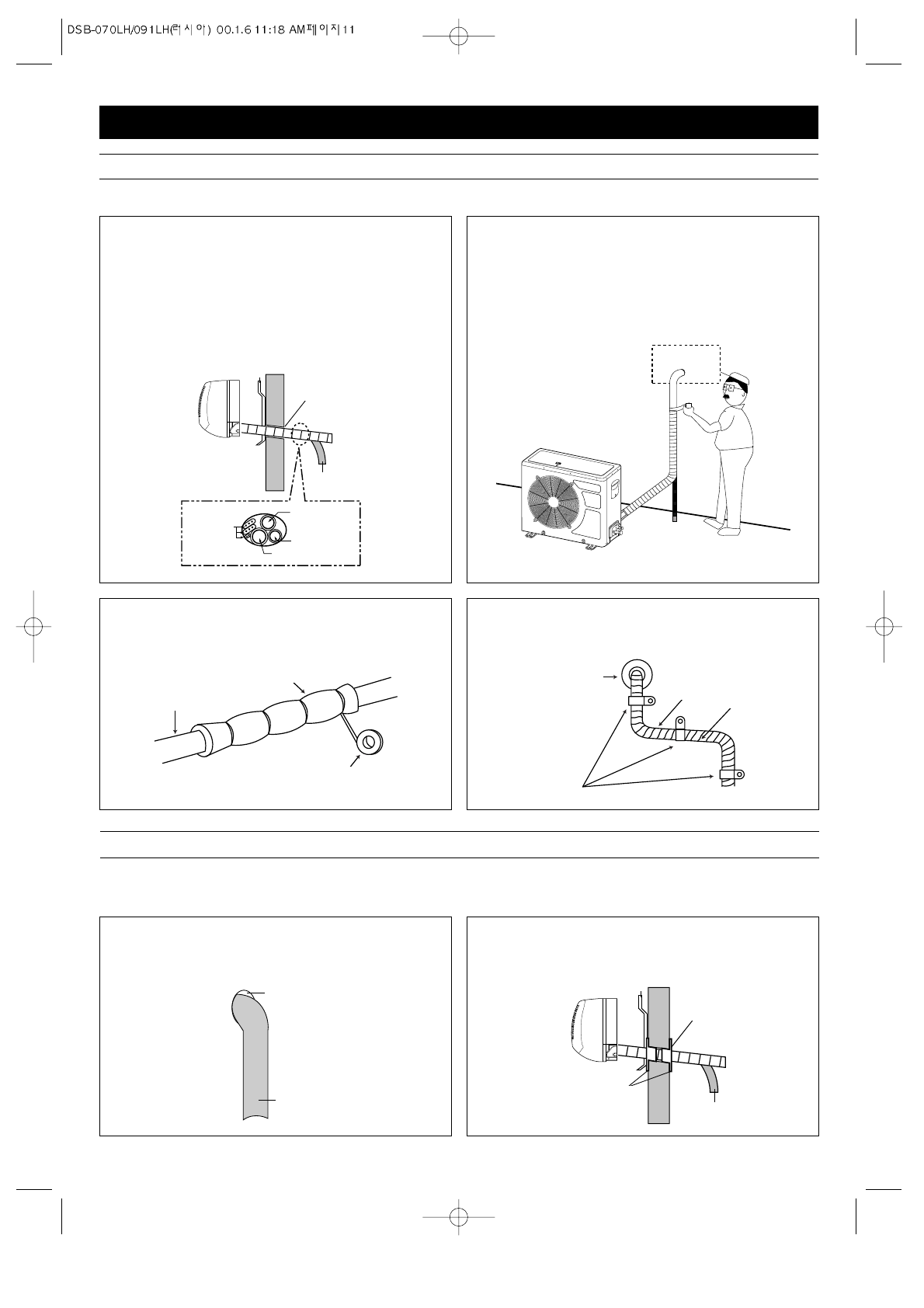 DSB-070LH/091LH(러시아) 00.1.6 11:18 AM페이지11