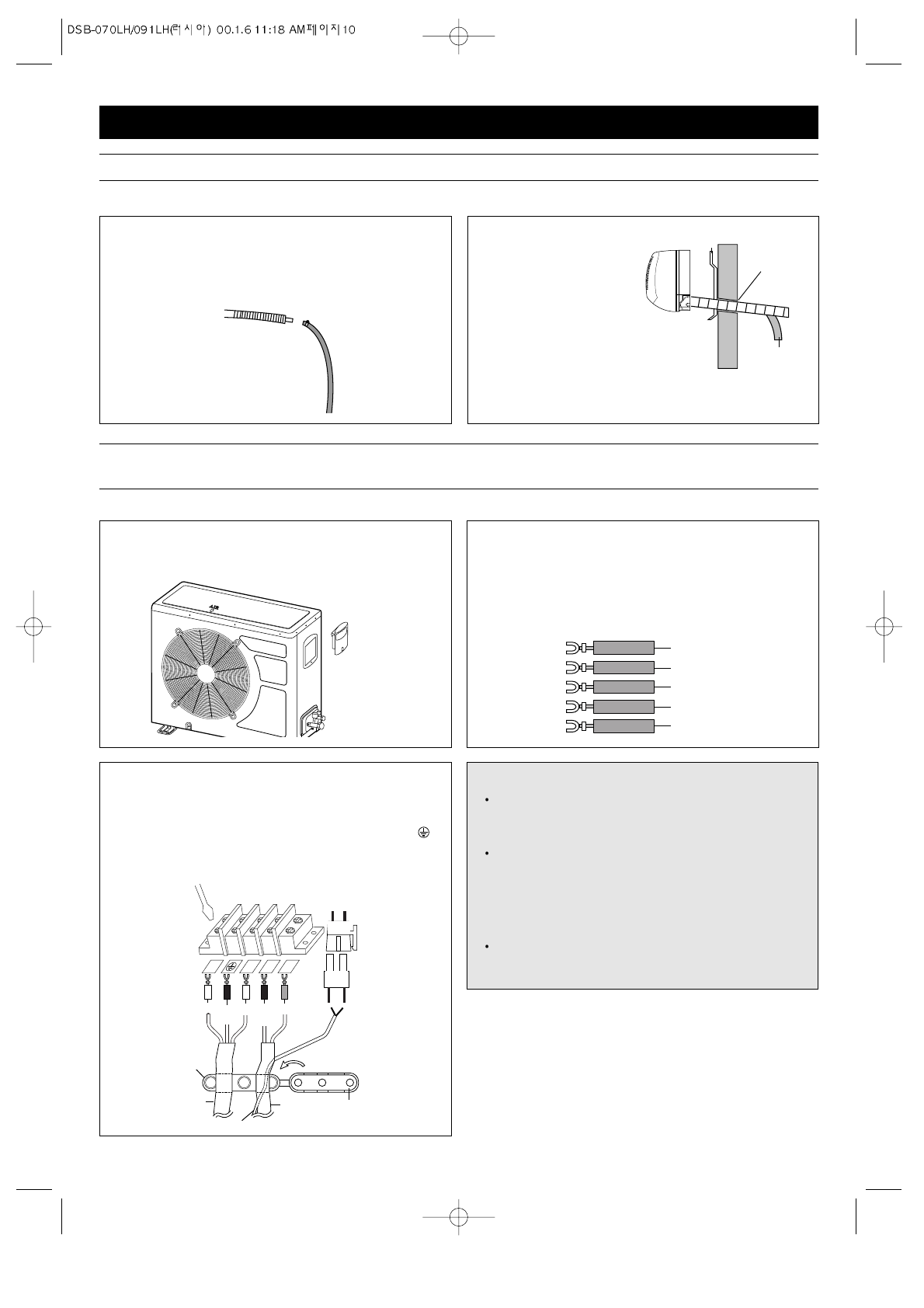 DSB-070LH/091LH(러시아) 00.1.6 11:18 AM페이지10