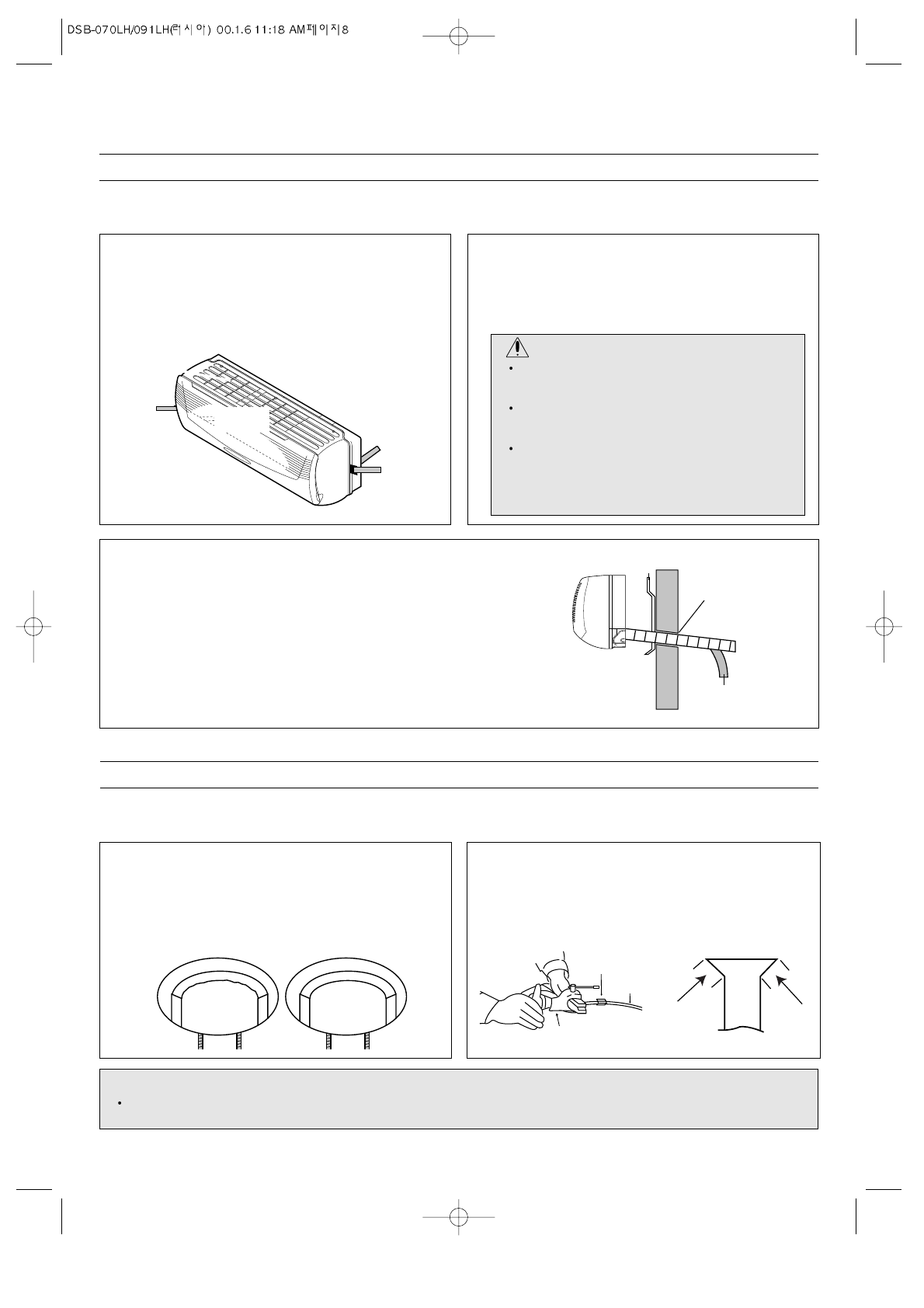 DSB-070LH/091LH(러시아) 00.1.6 11:18 AM페이지8