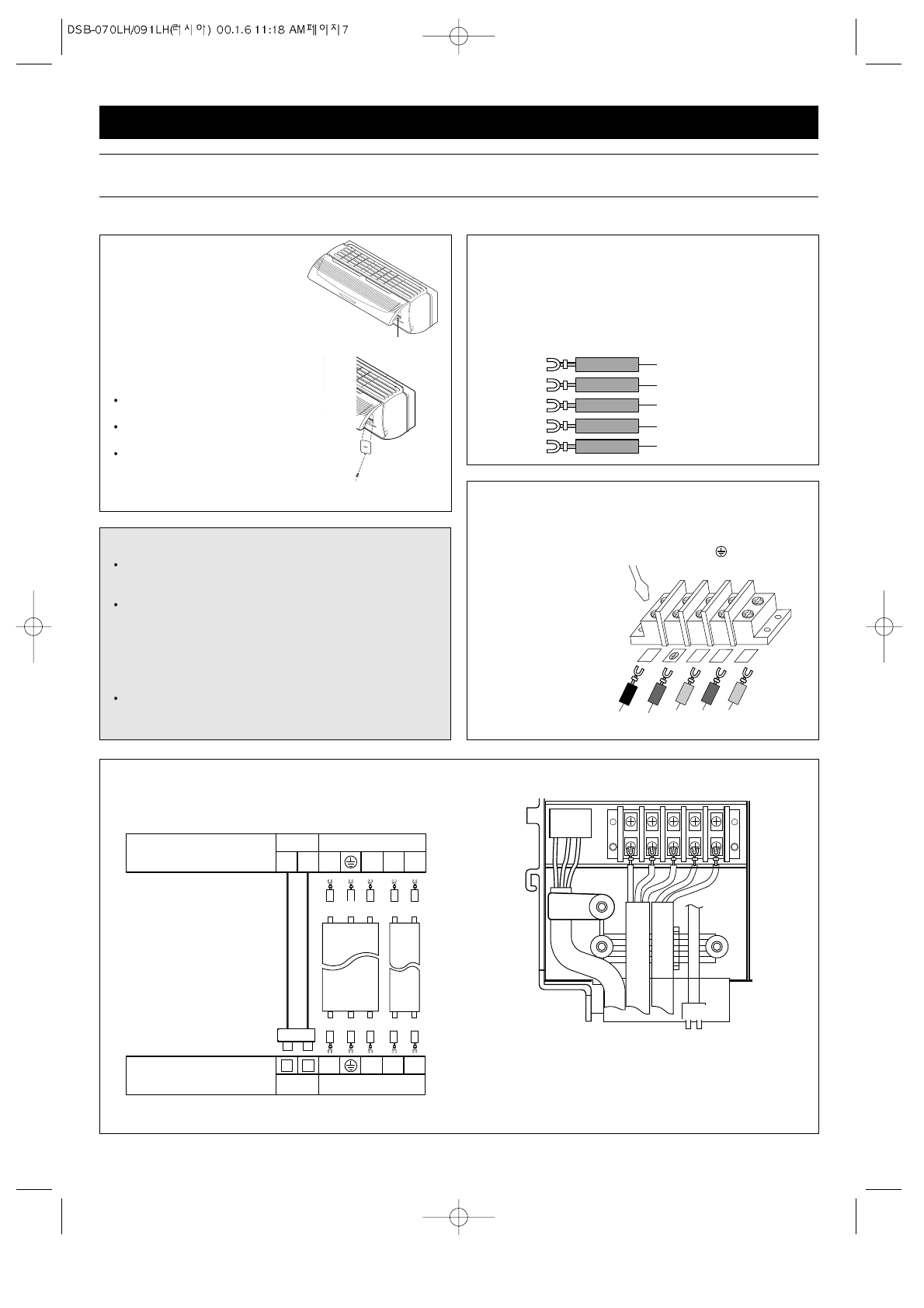 DSB-070LH/091LH(러시아) 00.1.6 11:18 AM페이지7