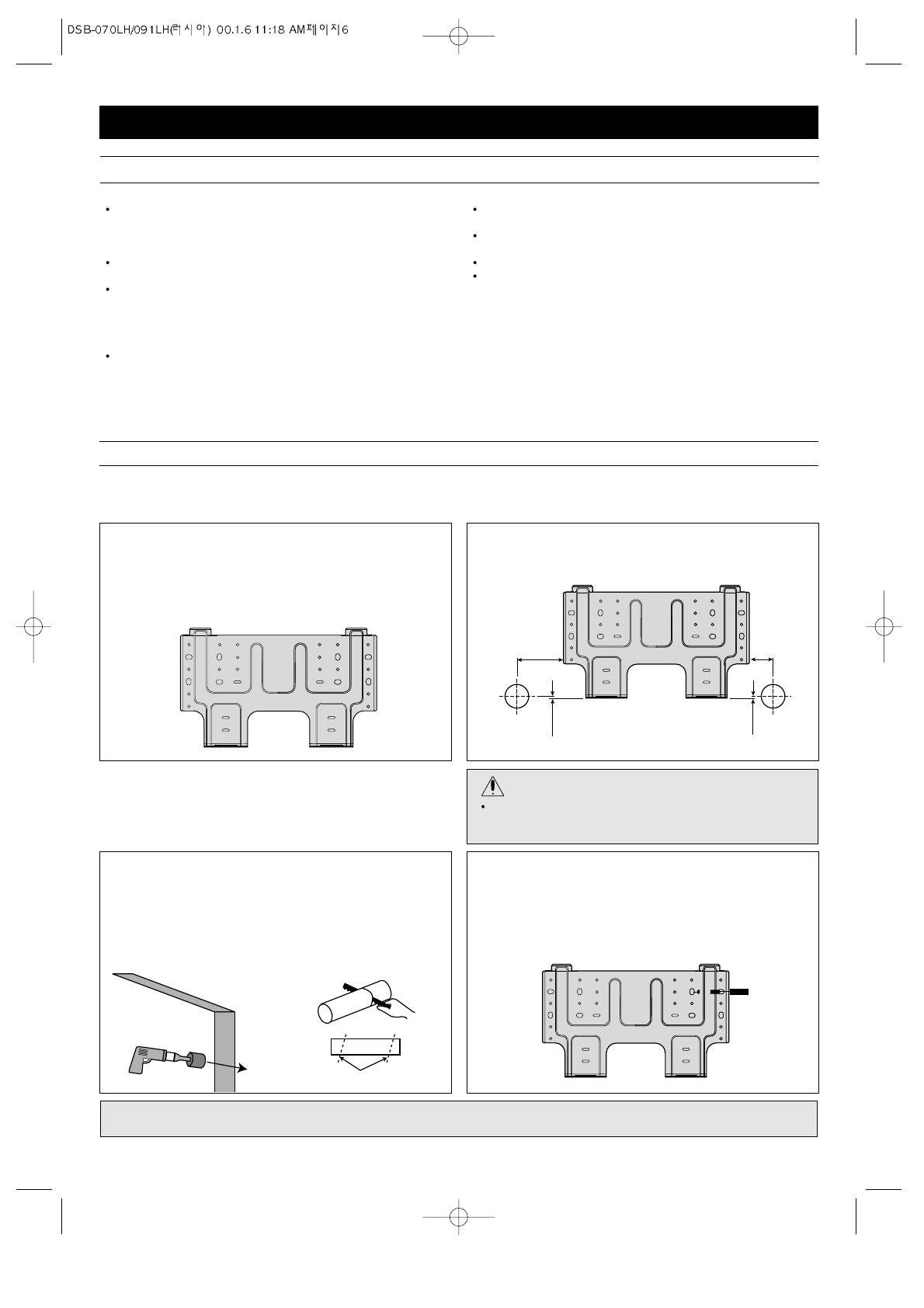 DSB-070LH/091LH(러시아) 00.1.6 11:18 AM페이지6