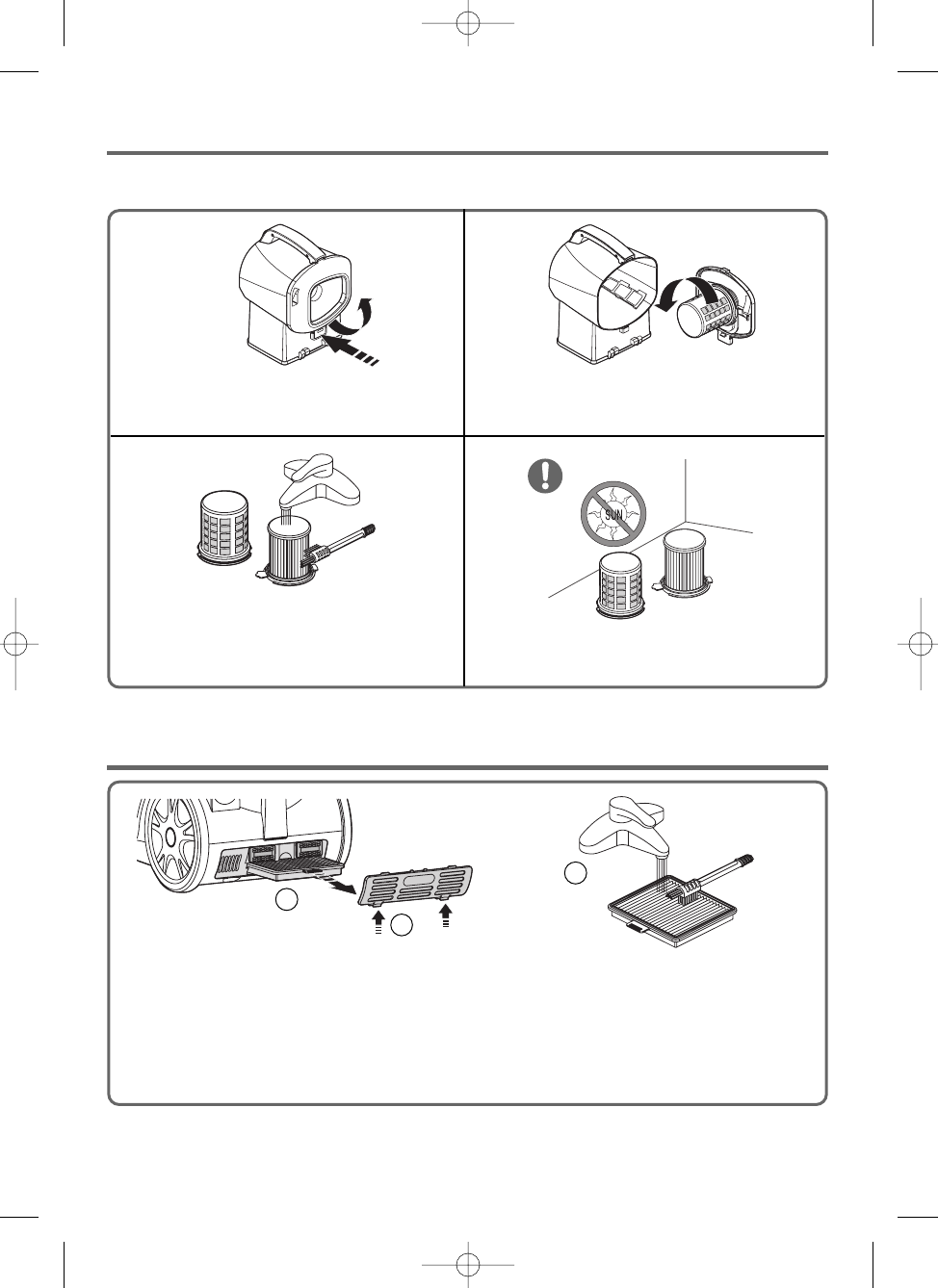 SUN