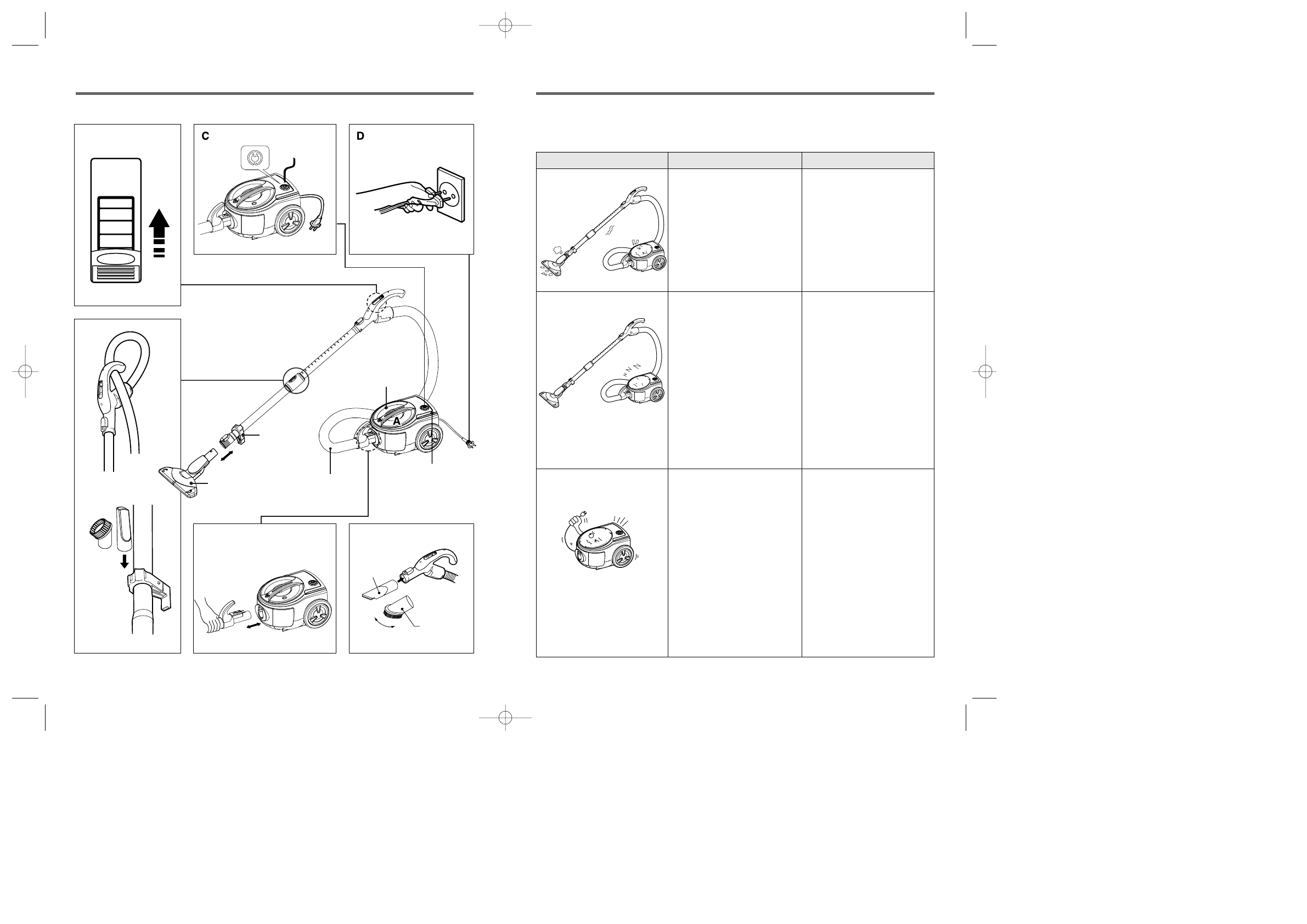 C

D

A