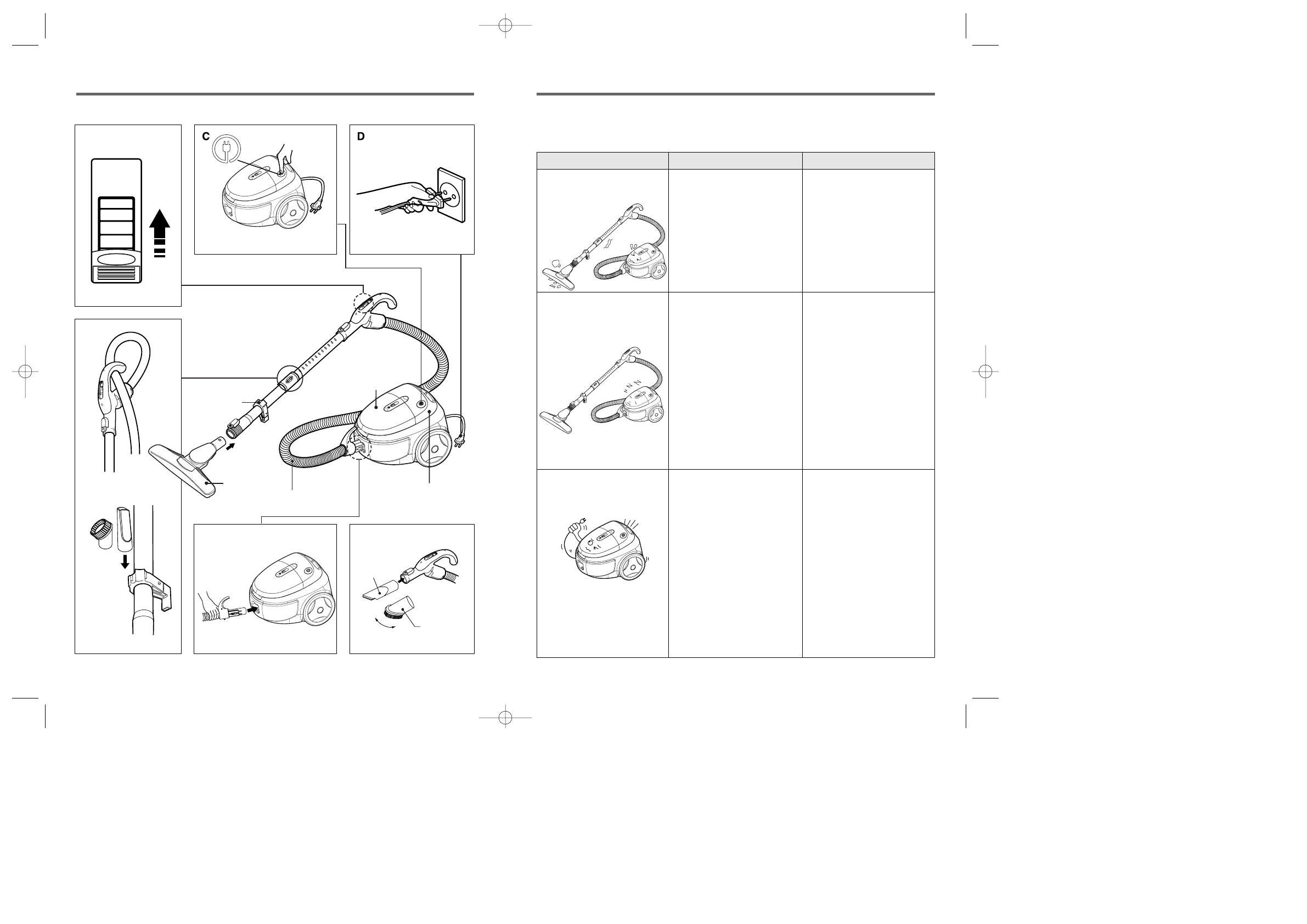 C

D