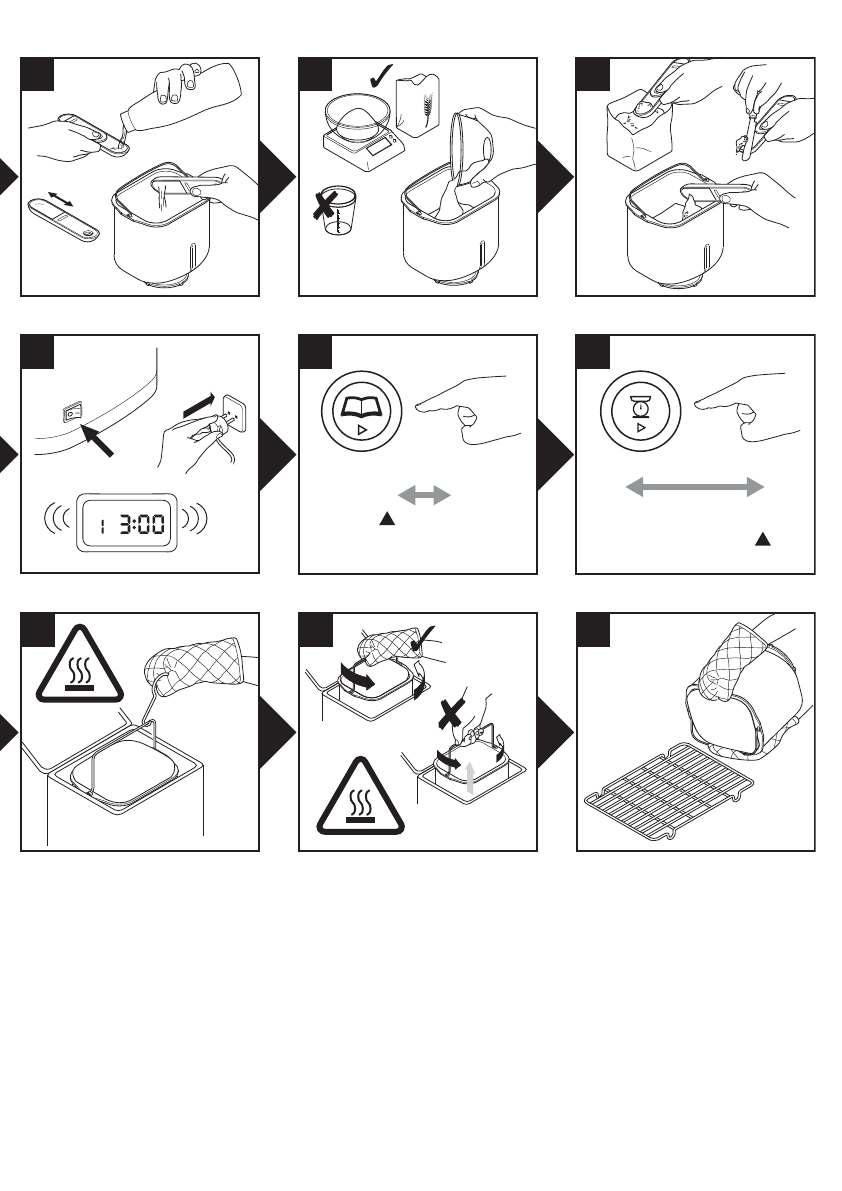 1 3:00