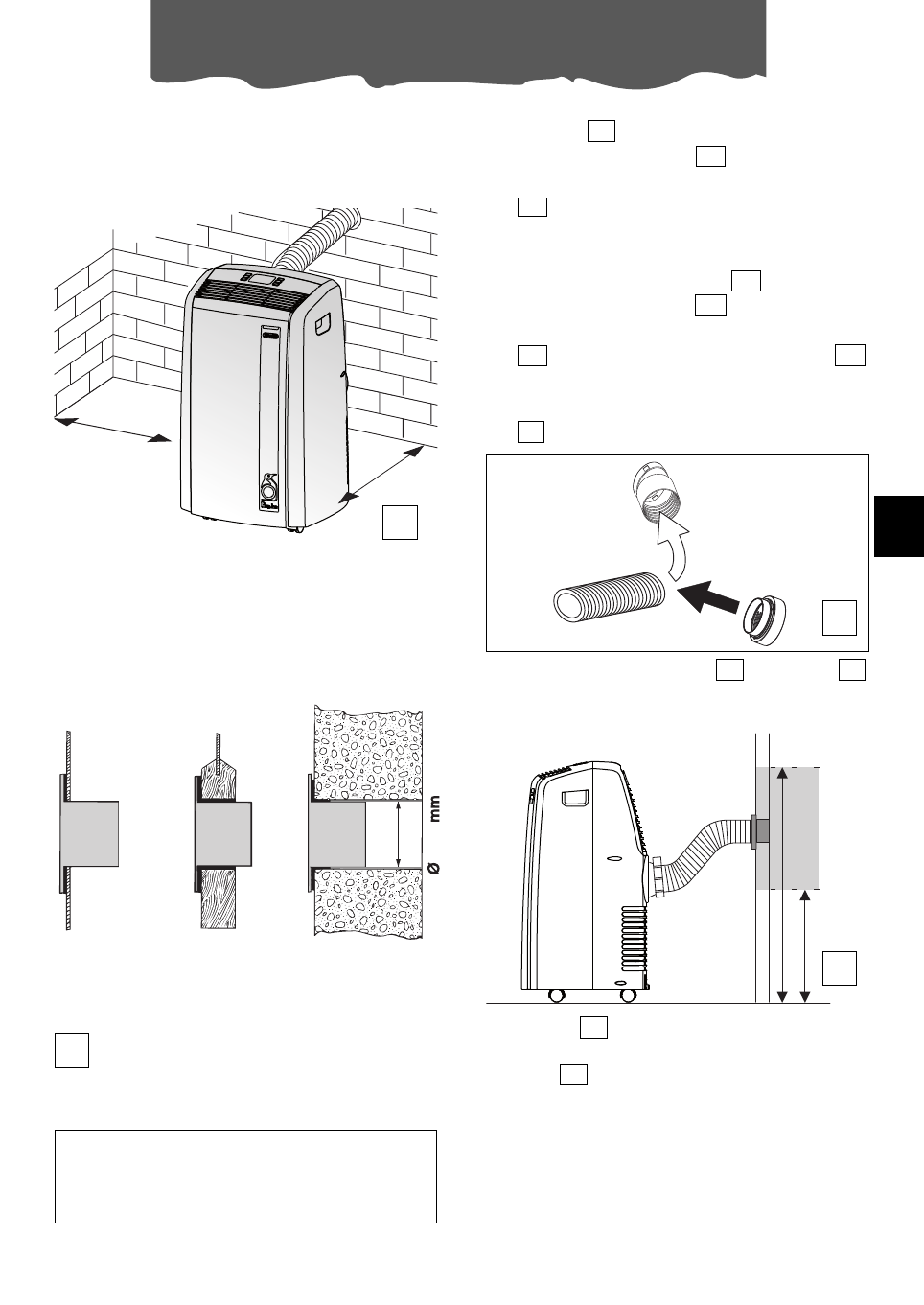 mm

Ø