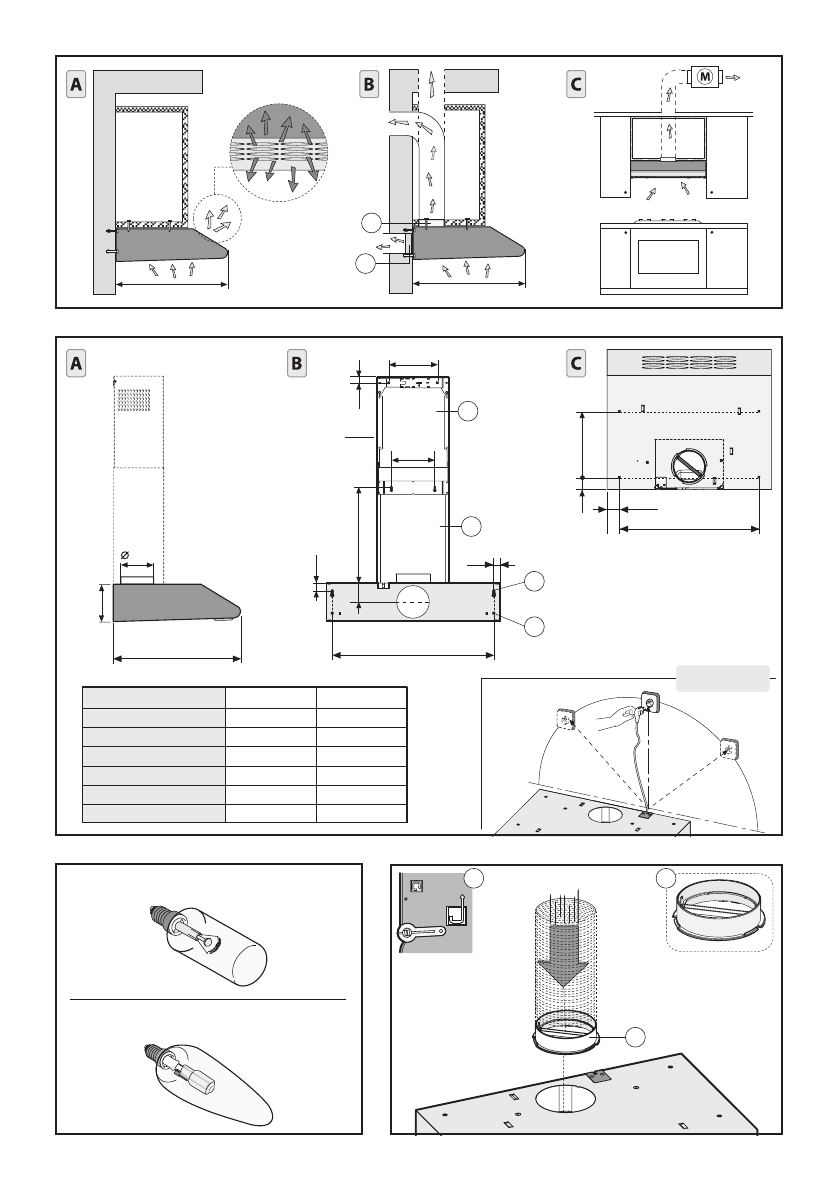 A

B

C

M

A

B

C

Ø