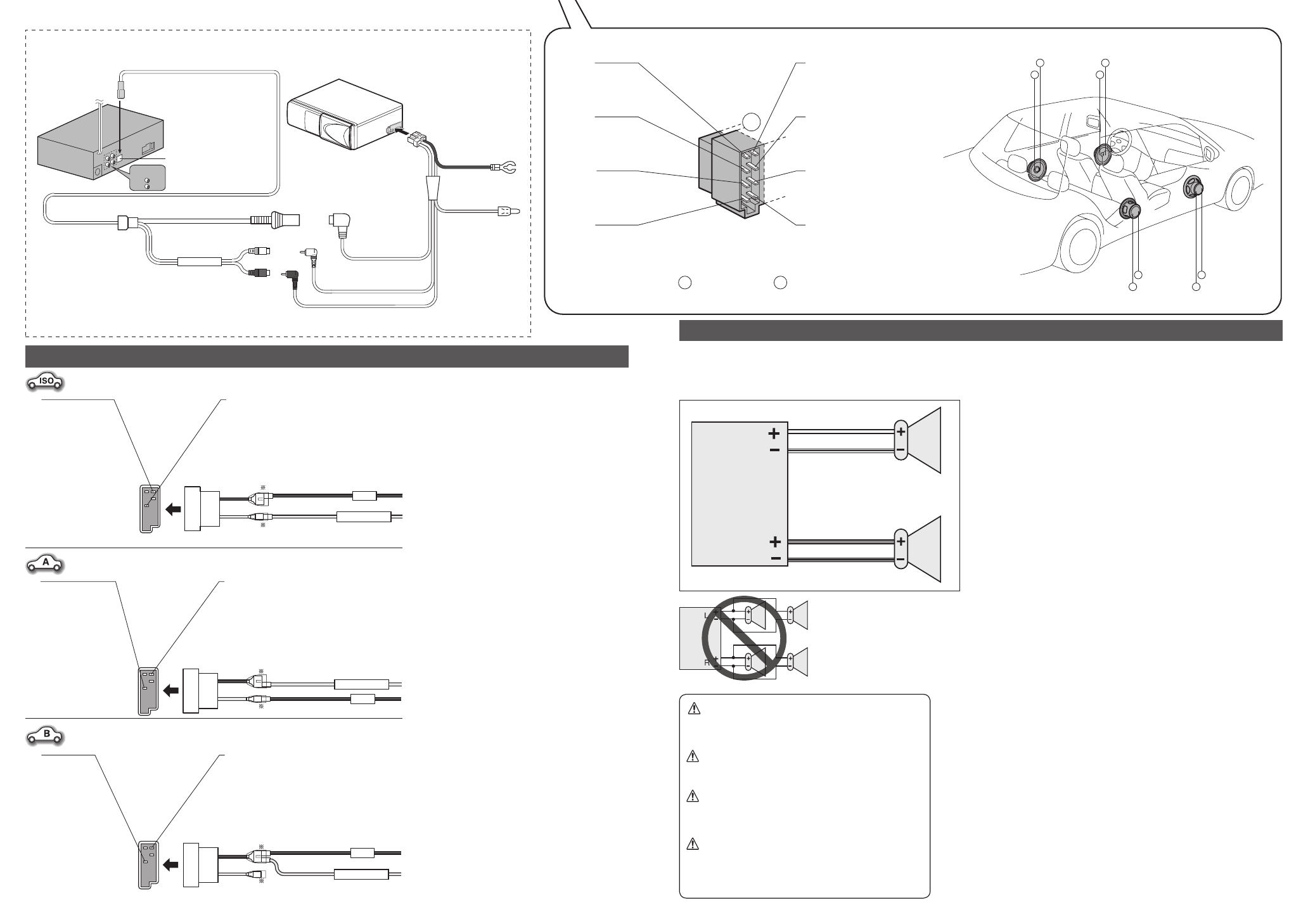 ISO

A

B

+
−
+
−
+
−
+
−

L
R