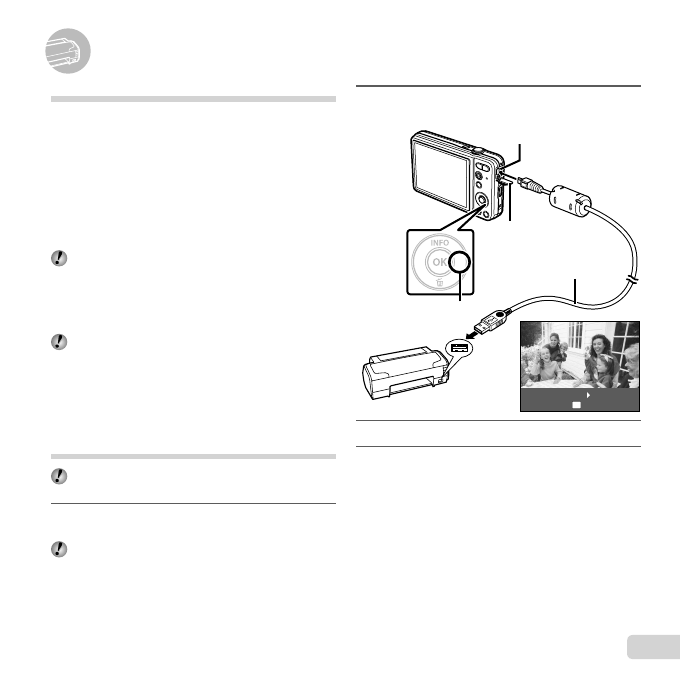 INFO

OK