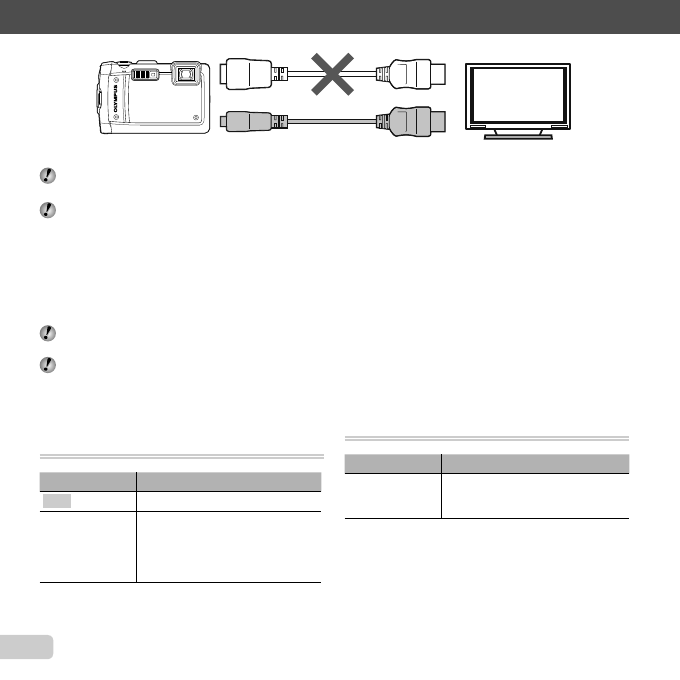 OLYMPUS