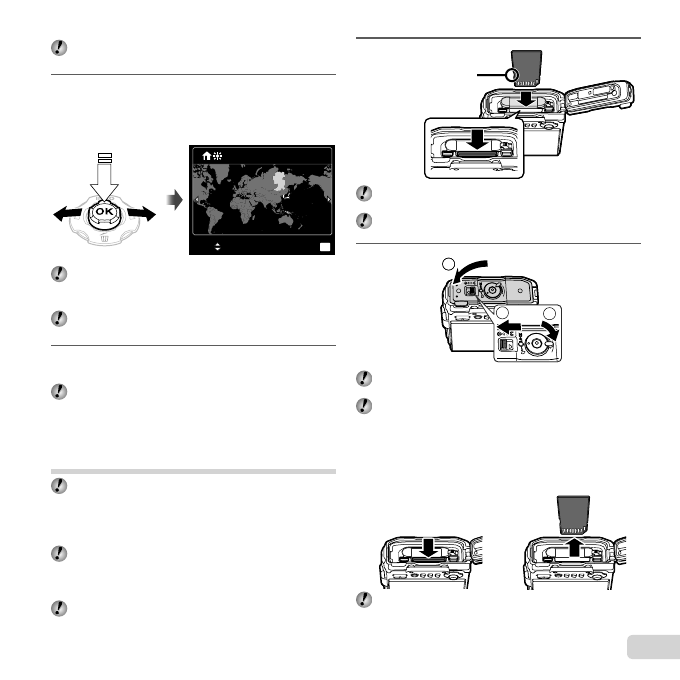 OK