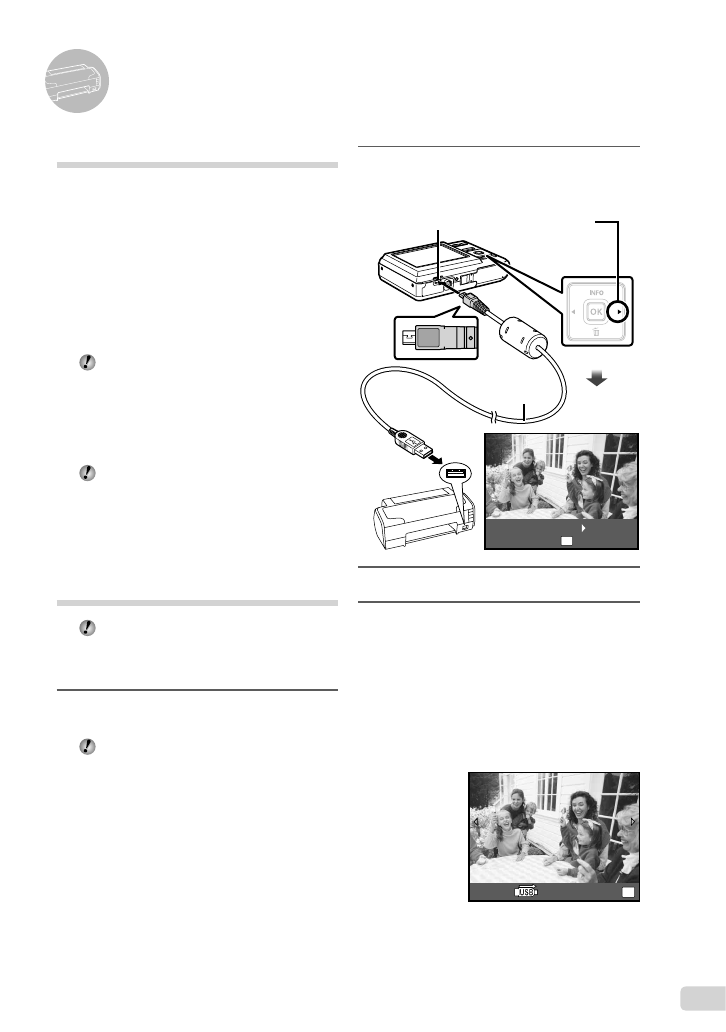 INFO

OK

USB