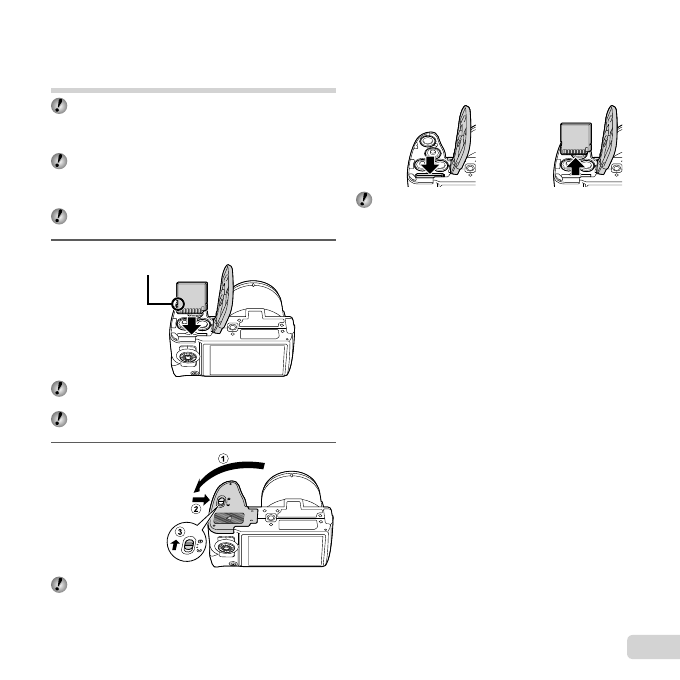 ①
②
③