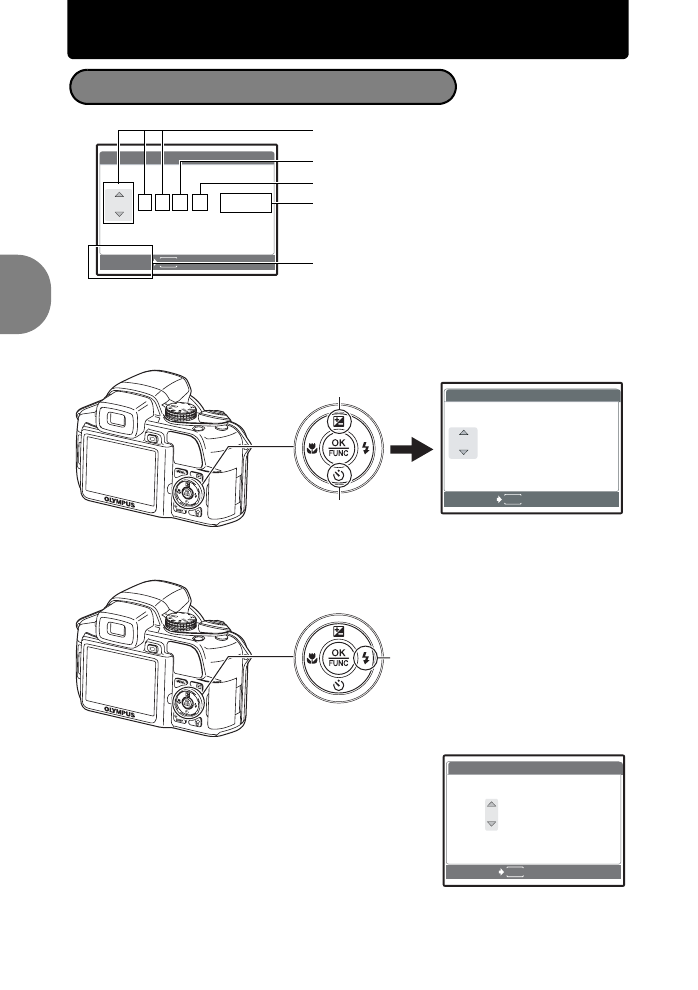 OLYMPUS

OK
FUNC

OLYMPUS

OK
FUNC