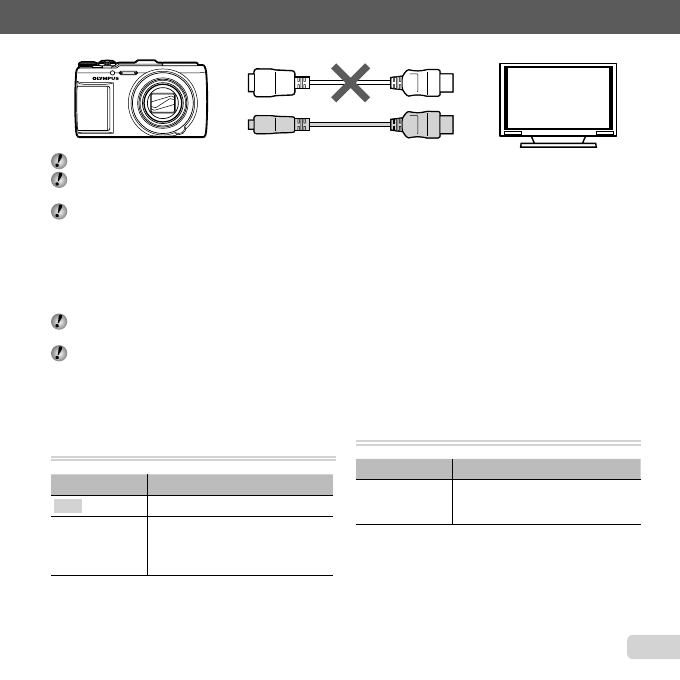 OLYMPUS