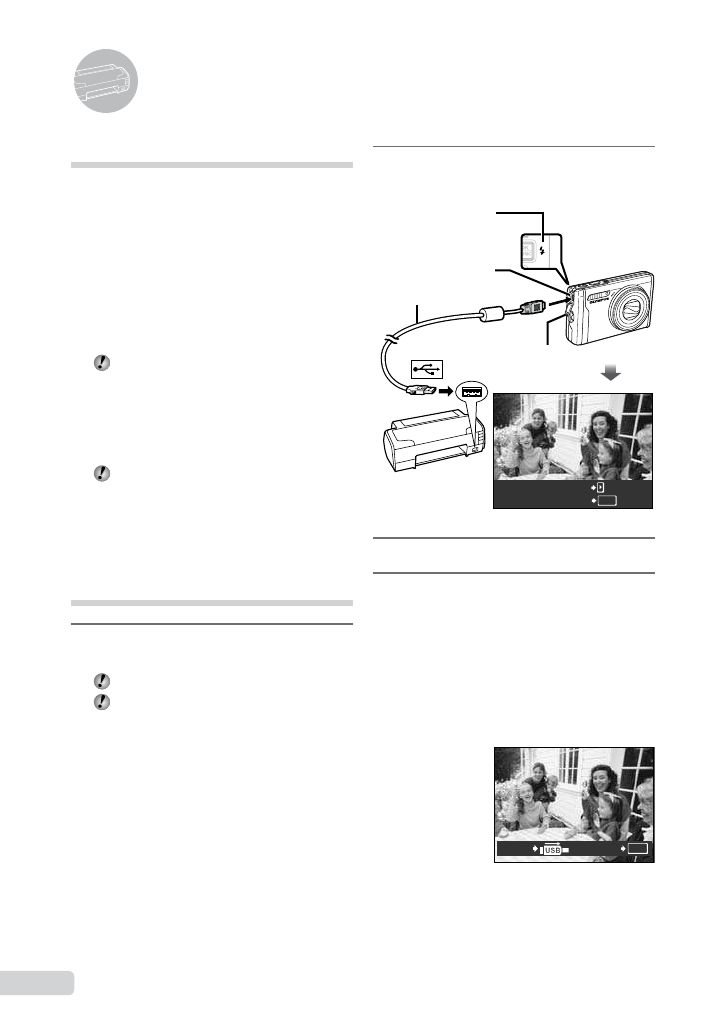 USB