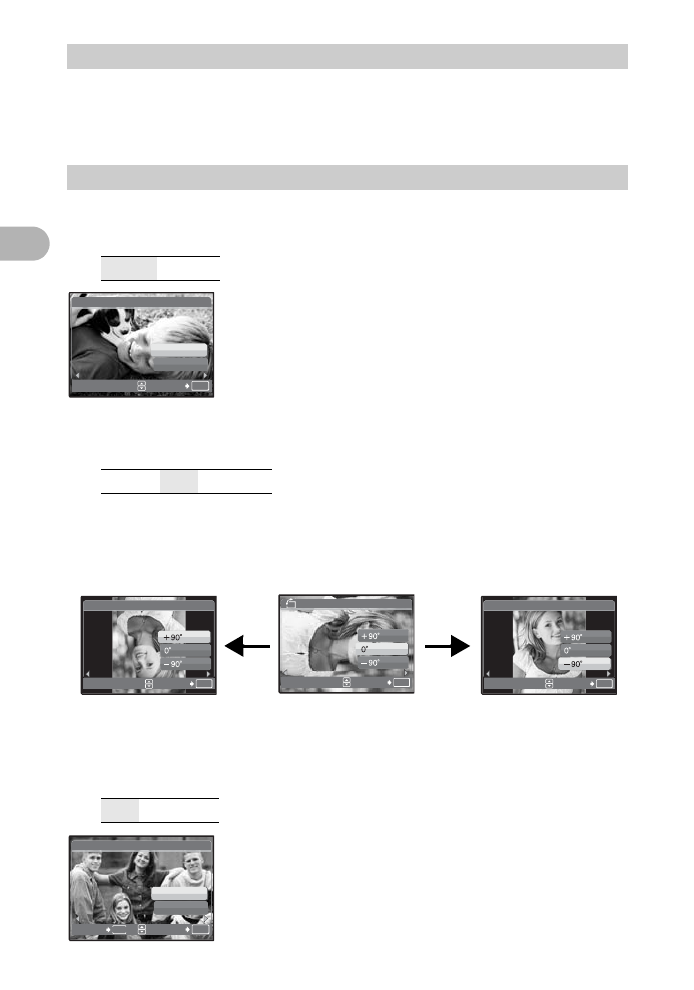 +90°
0°
−90°

+90°
0°
−90°

+90°
0°
−90°