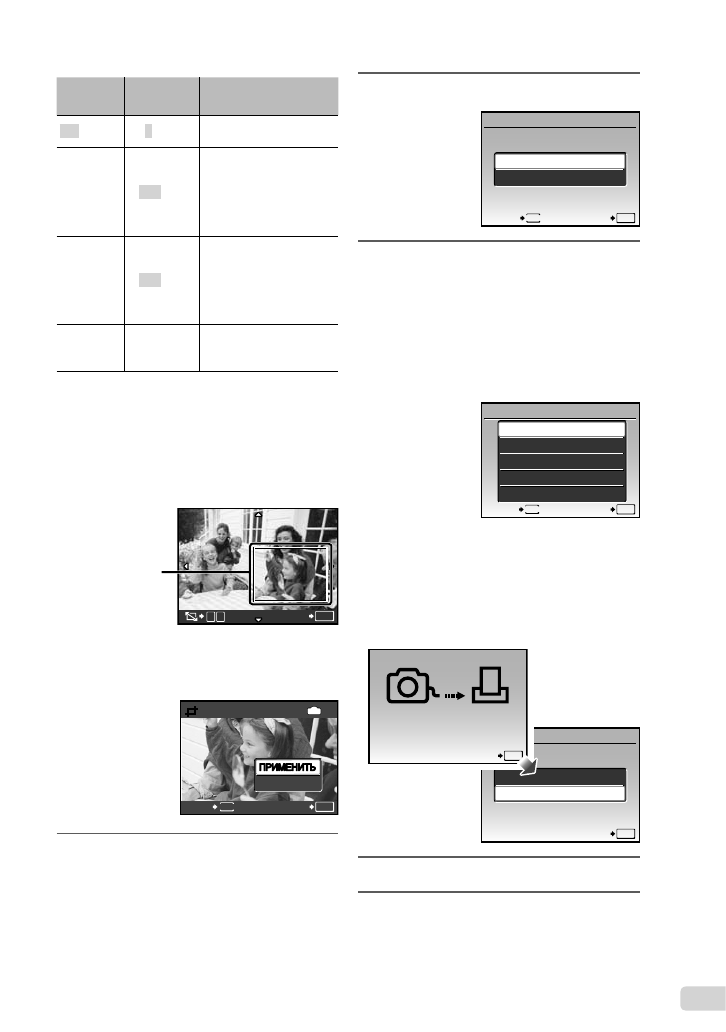 ПРИМЕНИТЬ