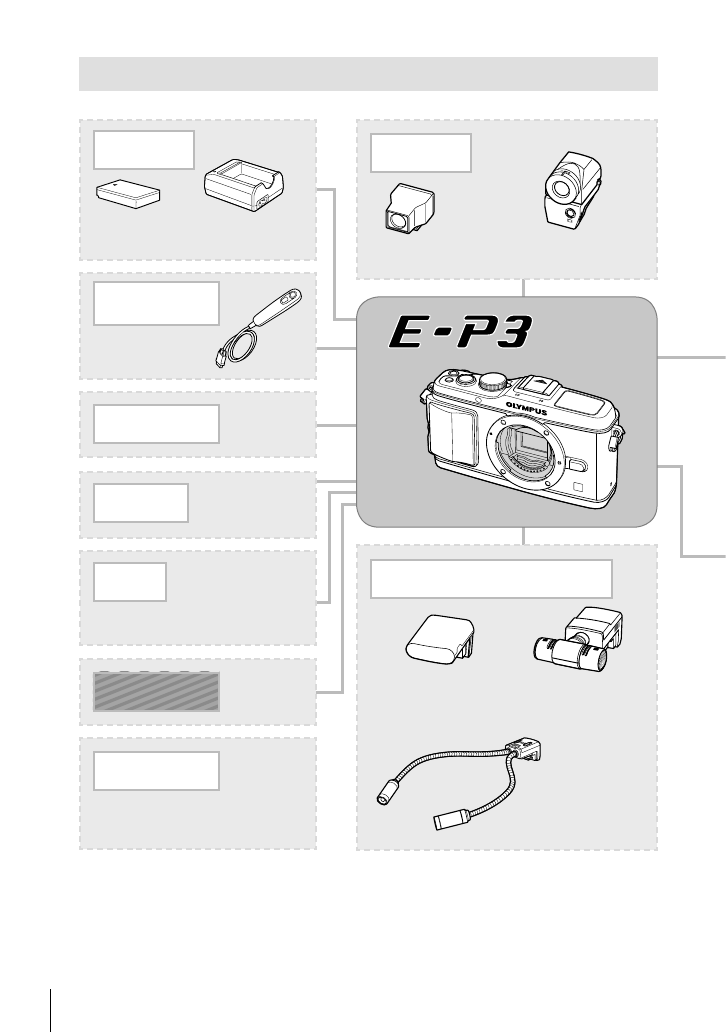 E-P3

OLYMPUS