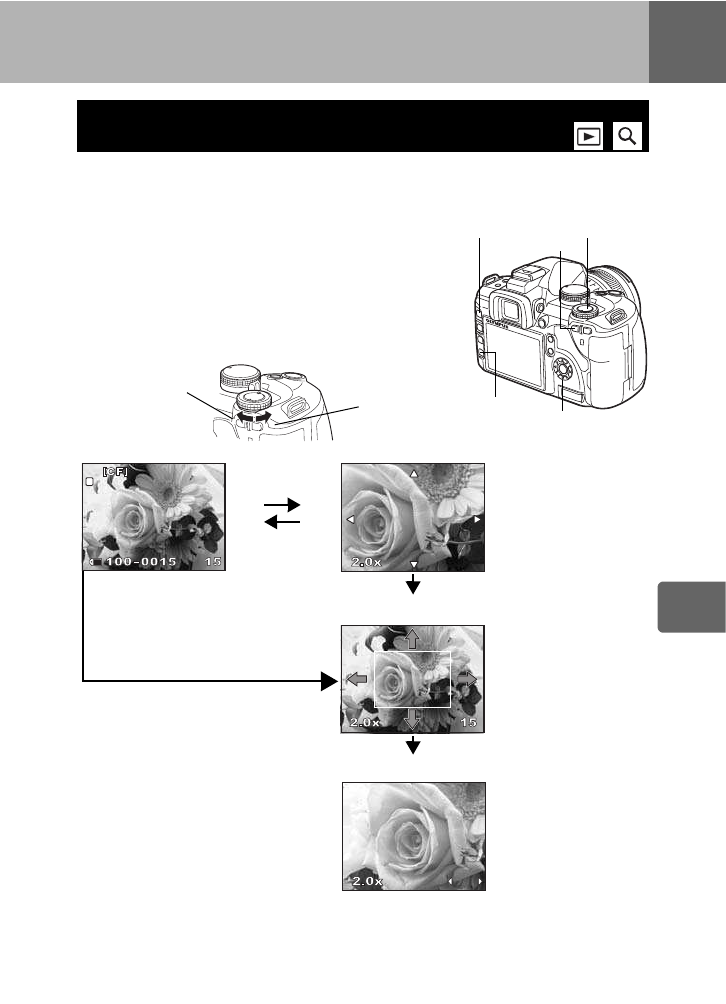 [CF]

100-0015 15

2.0x

2.0x 15

2.0x