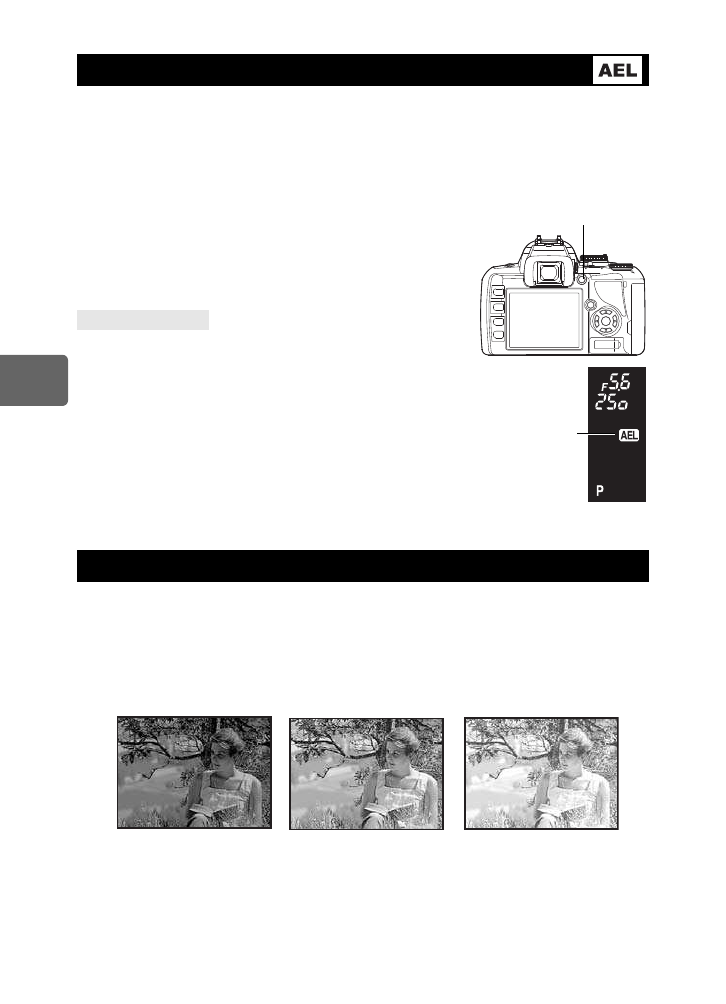 AEL

F5.6
250

AEL

P