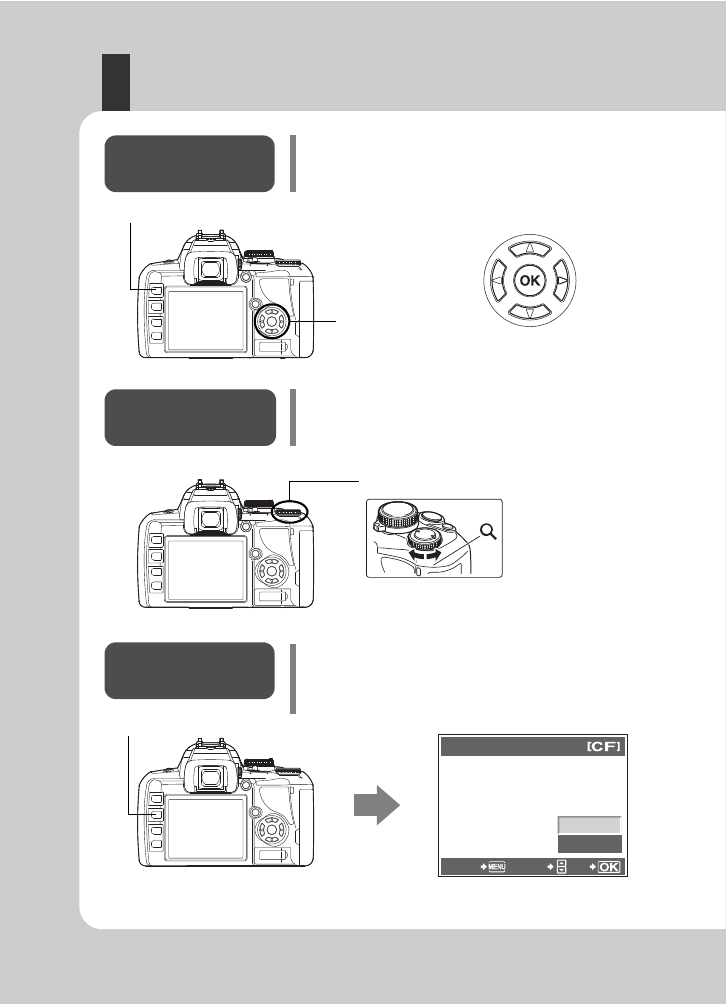 OK

[CF]

MENU OK