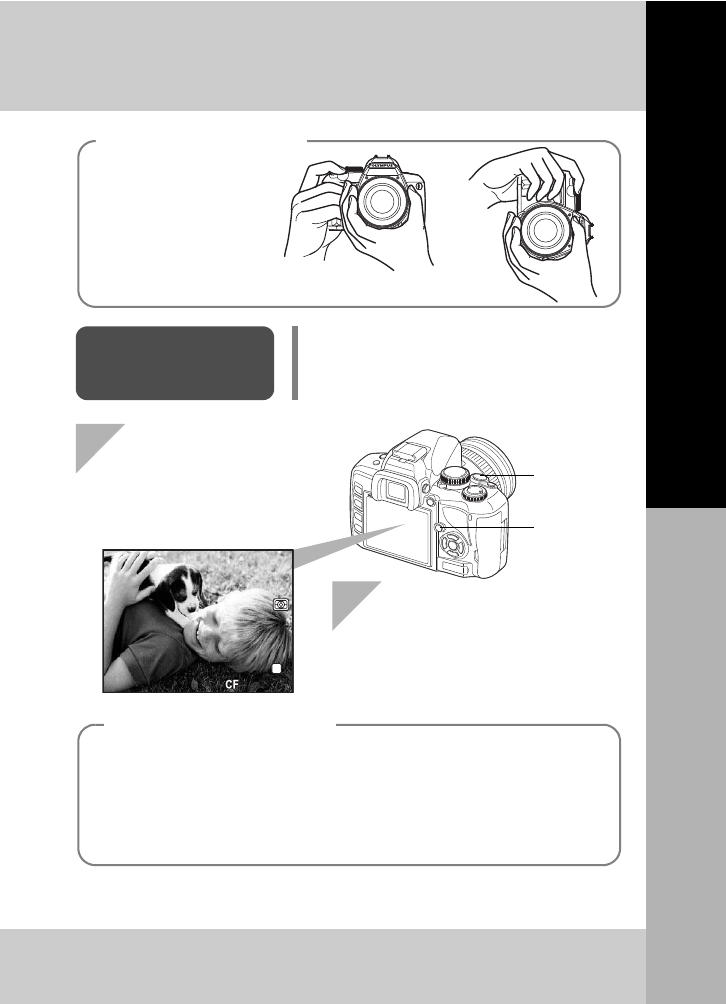 CF