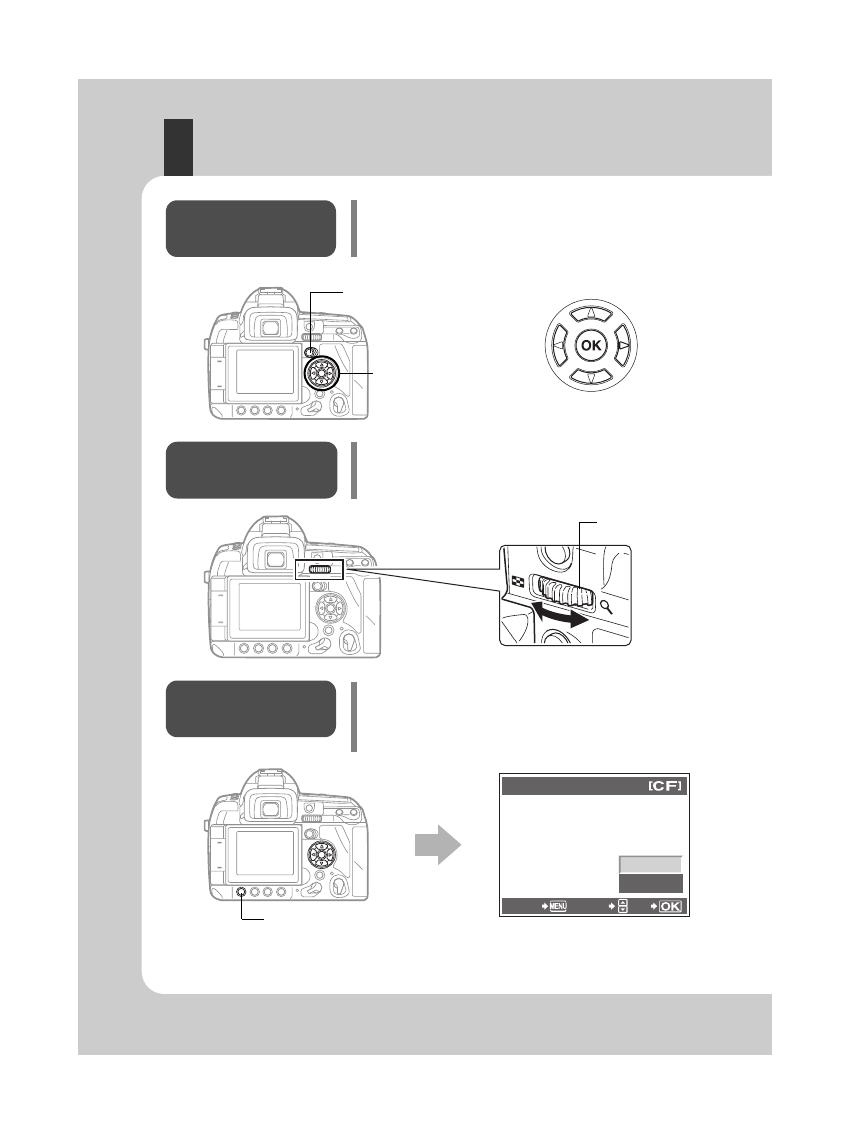 OK

[CF]

MENU

OK