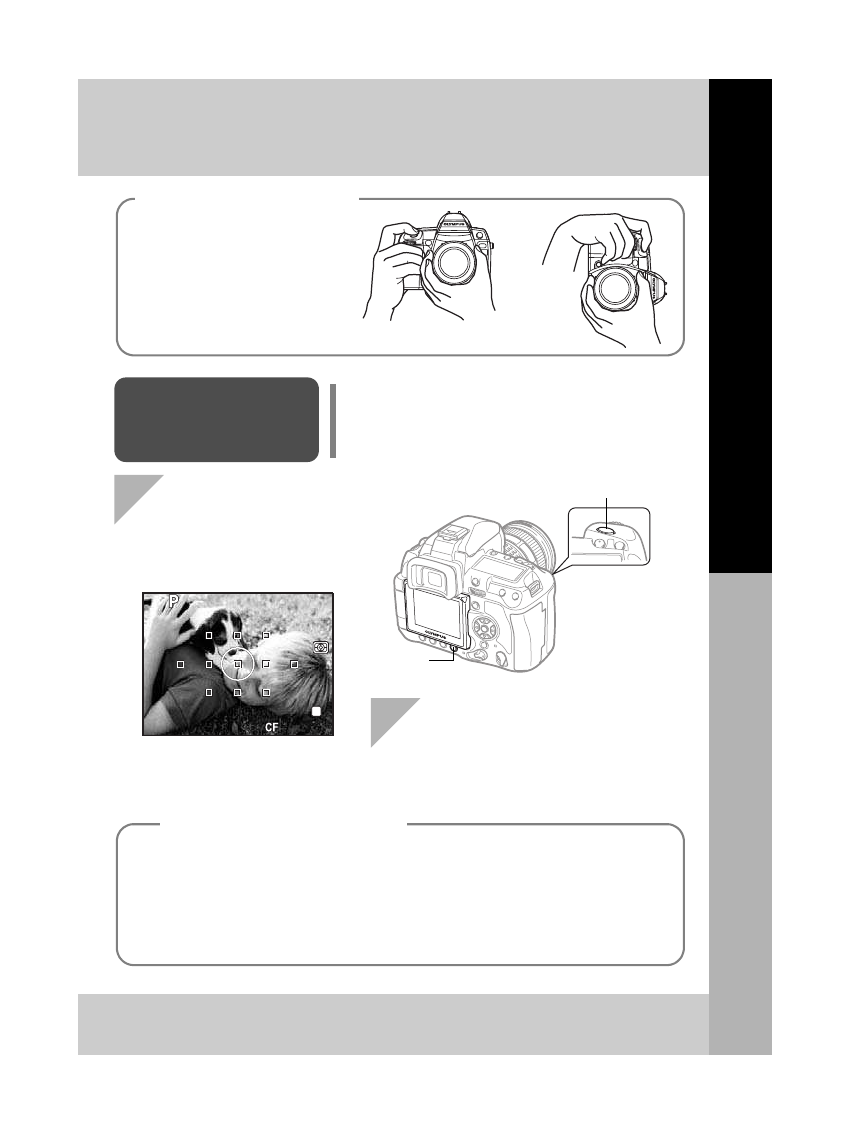 P

CF