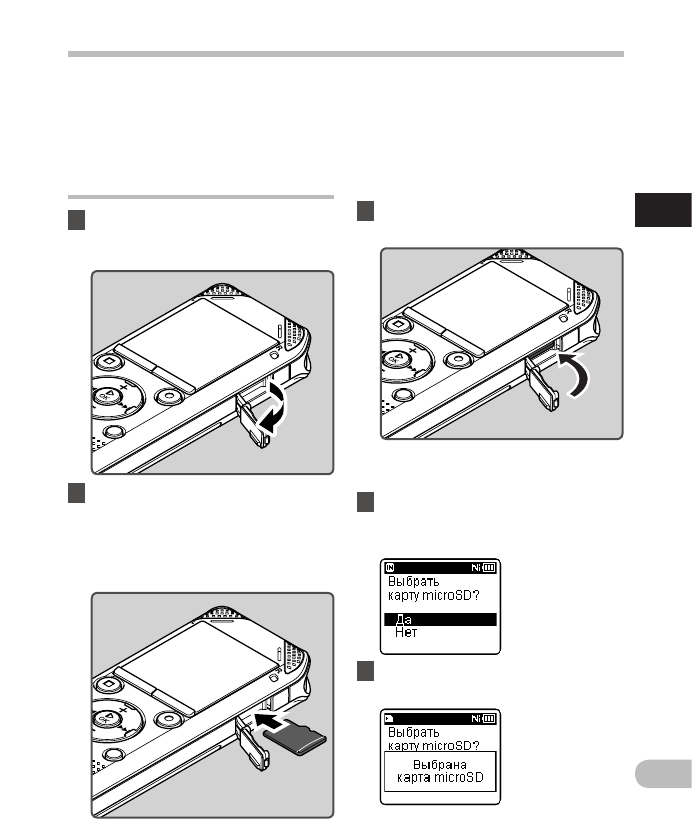 IN Ni

Выбрать карту microSD?

Да

Нет

Ni

Выбрать карту microSD?

Выбрана карта microSD