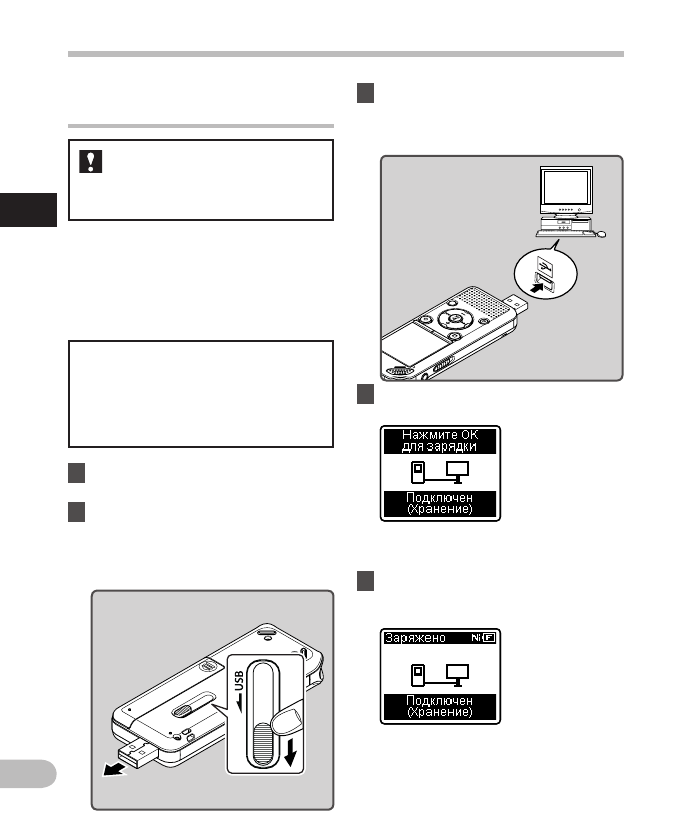 Нажмите OK для зарядки

Подключен (Хранение)

USB

Заряжено Ni

Подключен (Хранение)