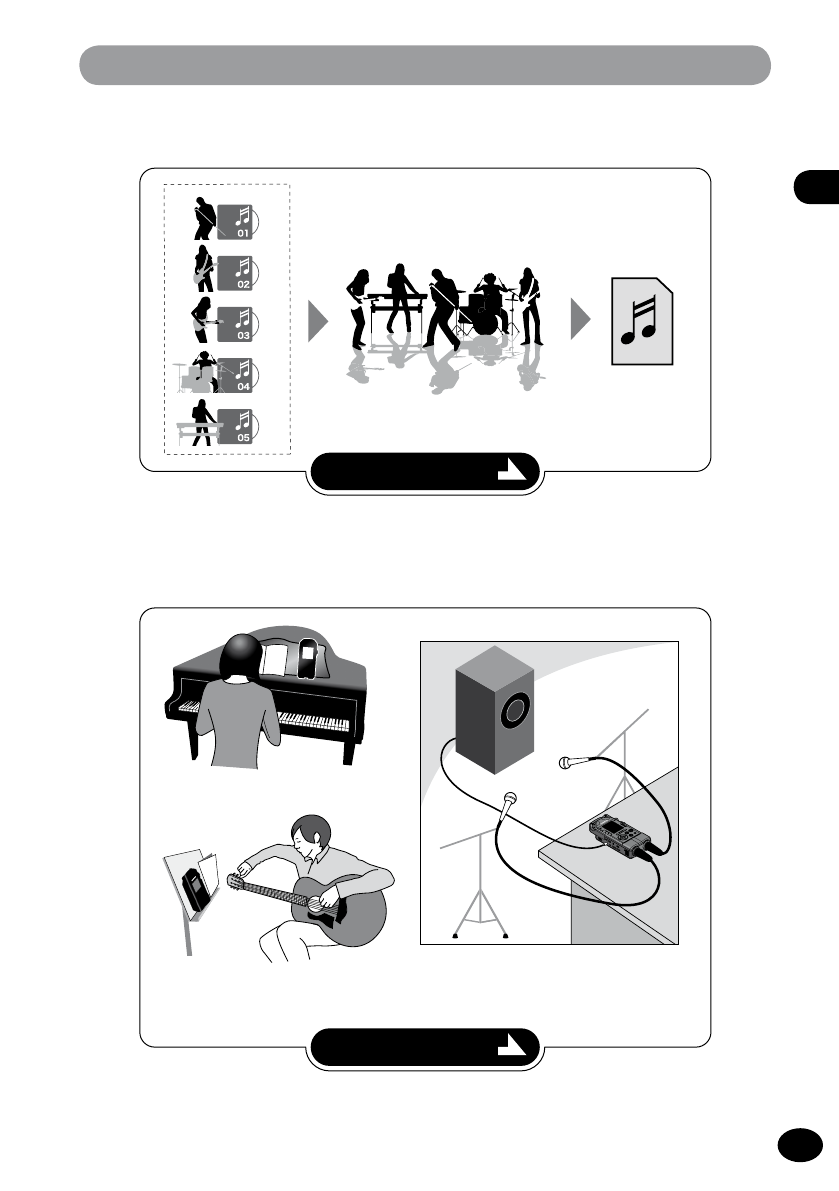 01
02
03
04
05