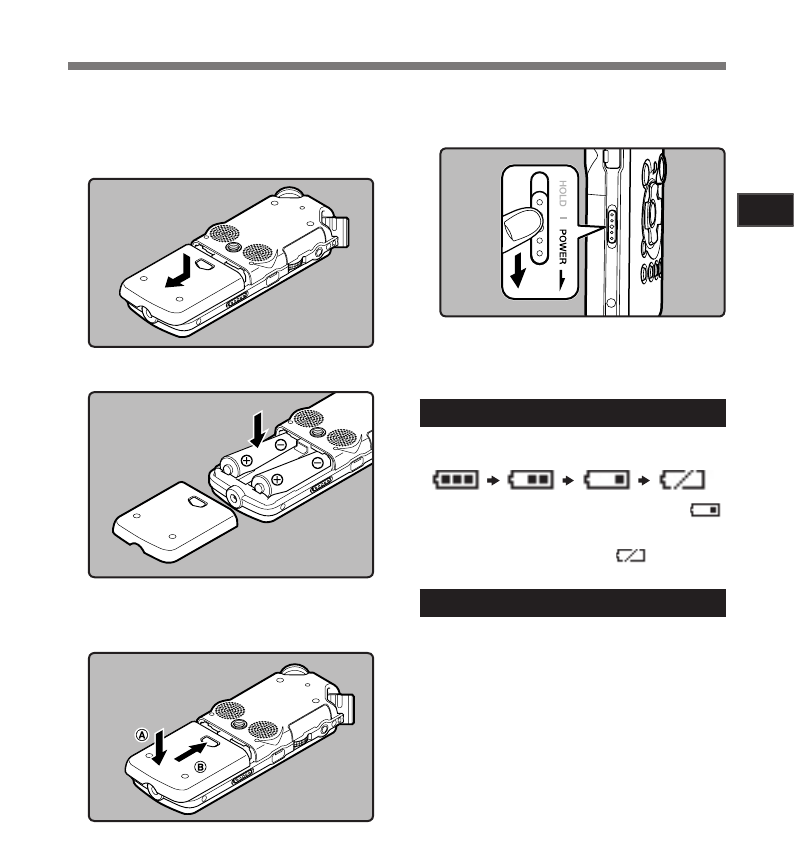 HOLD
POWER

Ⓐ
Ⓑ