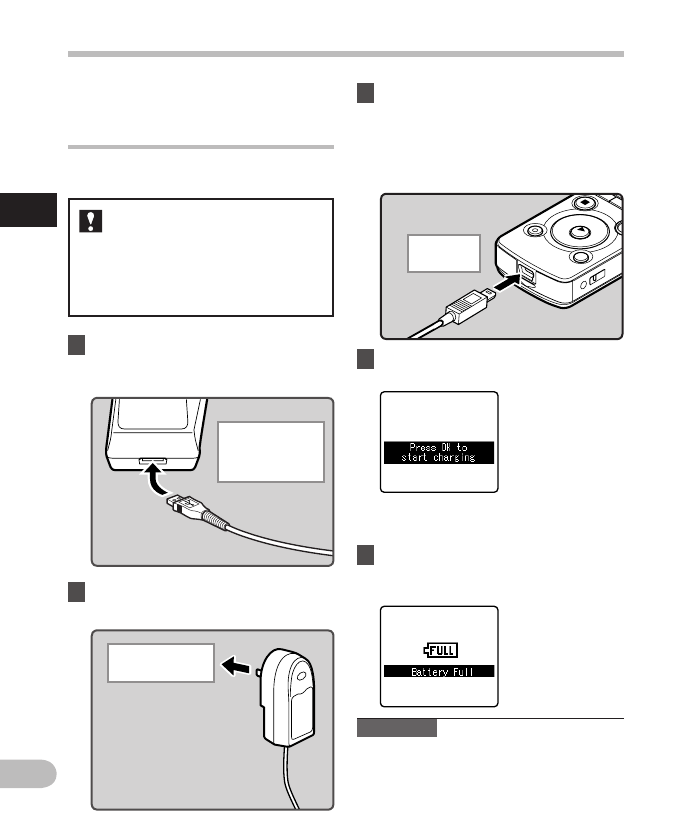 Press OK to start charging

FULL

Battery Full