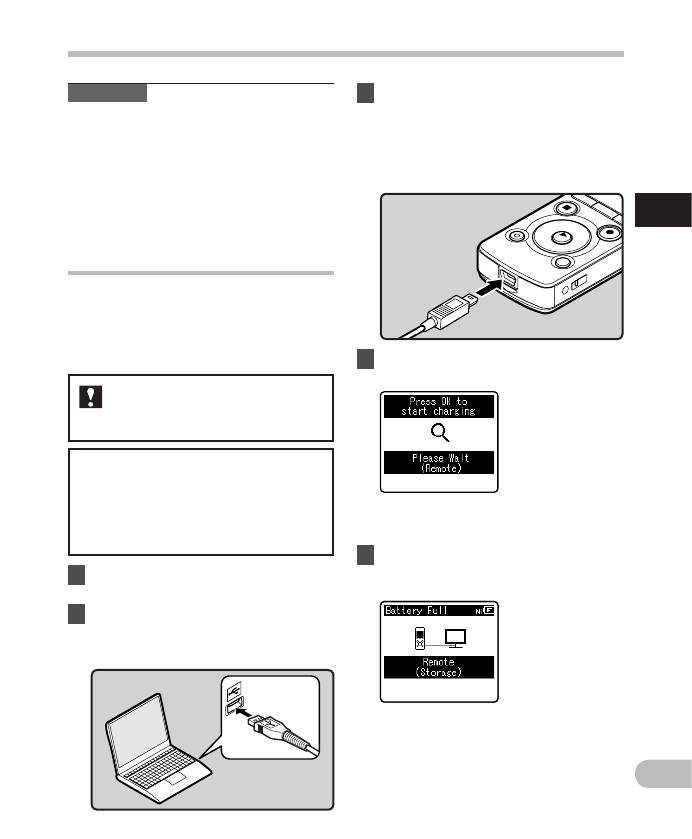 Press OK to start charging

Please Wait (Remote)

Battery Full

Remote (Storage)