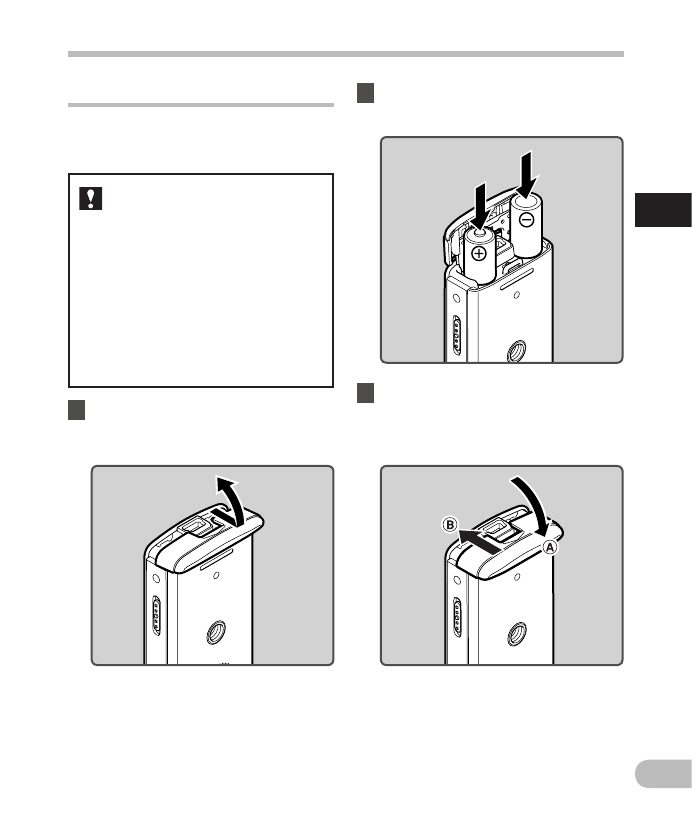 B

A