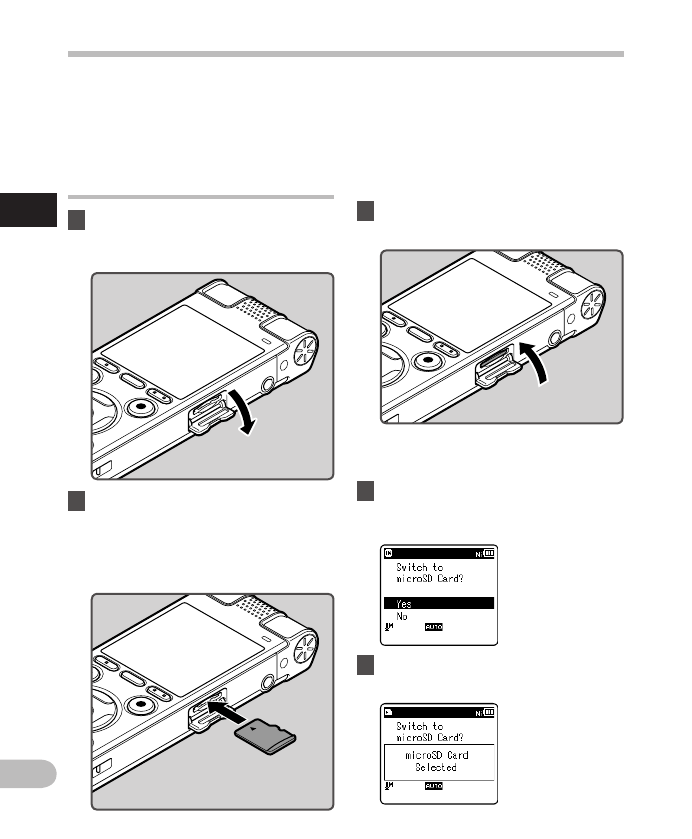 Switch to
microSD Card?

Yes
No

AUTO

Switch to
microSD Card?

microSD Card
Selected

AUTO