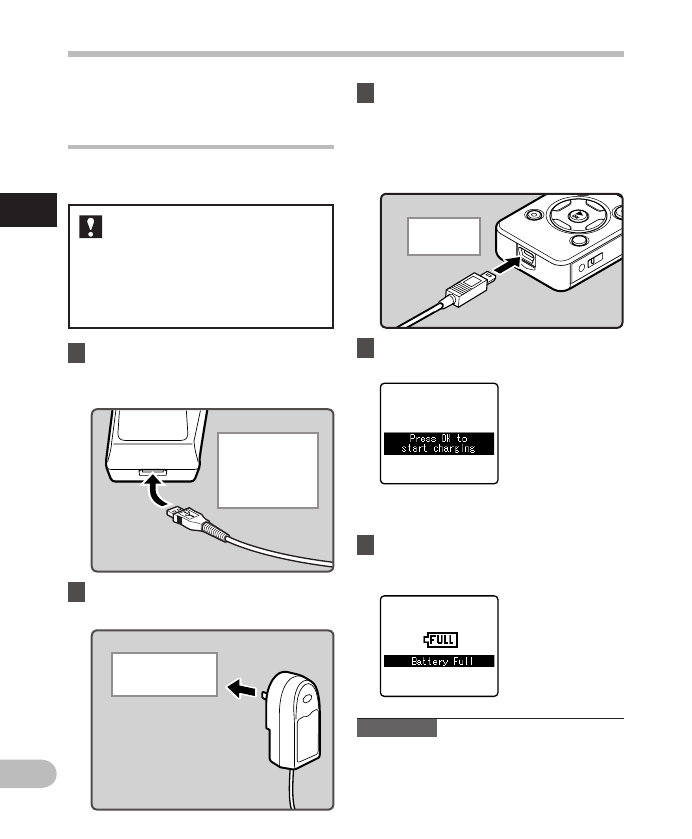 Press OK to start charging

FULL

Battery Full