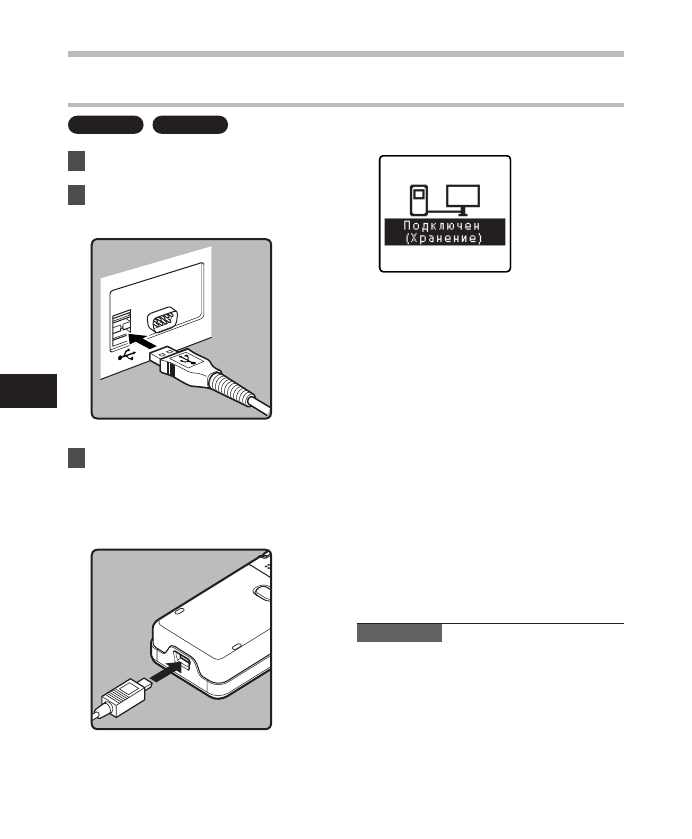 Подключен
(Хранение)