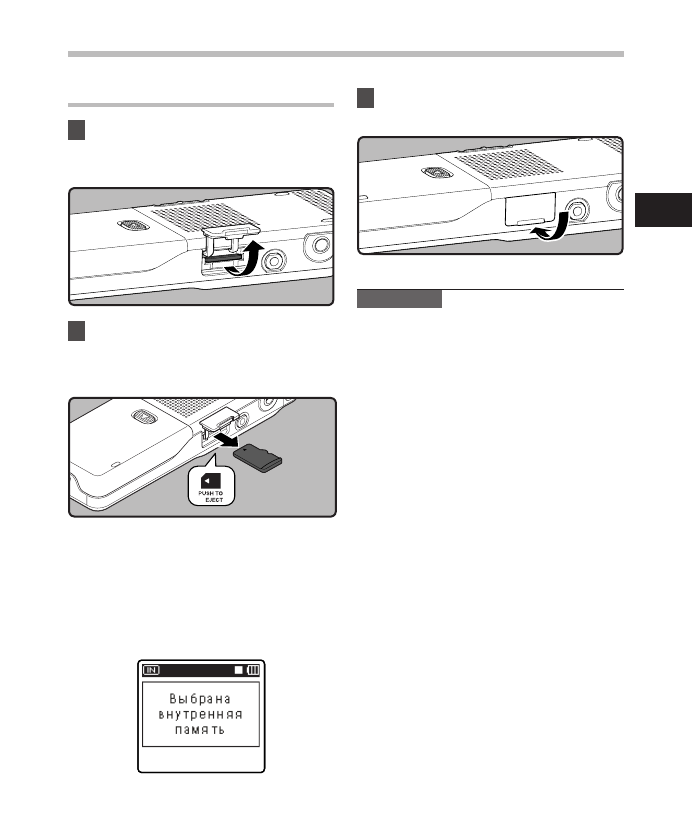 PUSH TO EJECT

IN

Выбрана внутренняя память