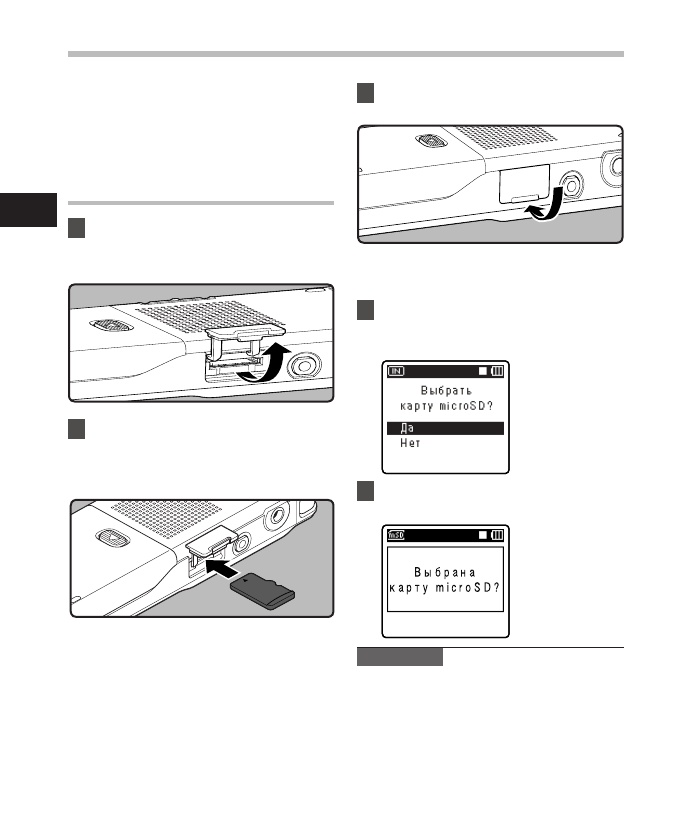 IN

Выбрать карту microSD?

Да

Нет

mSD

Выбрана карту microSD?