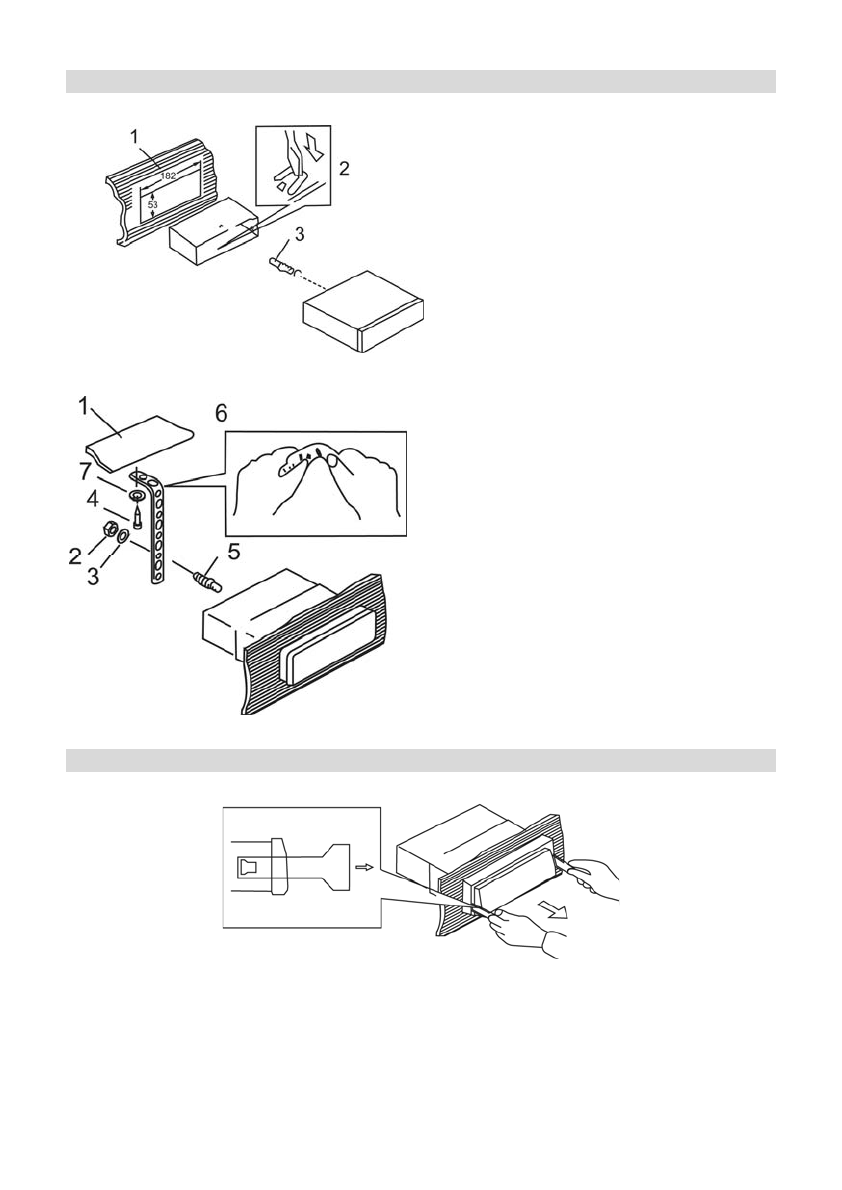 1
182
53
2
3

1
6
7
4
2
3
5